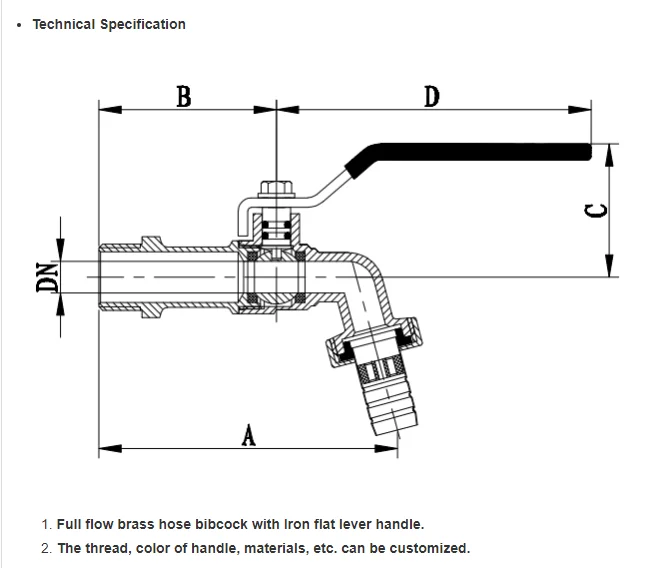 • Technical Specification

B

D

C

DN

A

1. Full flow brass hose bibcock with Iron flat lever handle.

2. The thread, color of handle, materials, etc. can be customized.