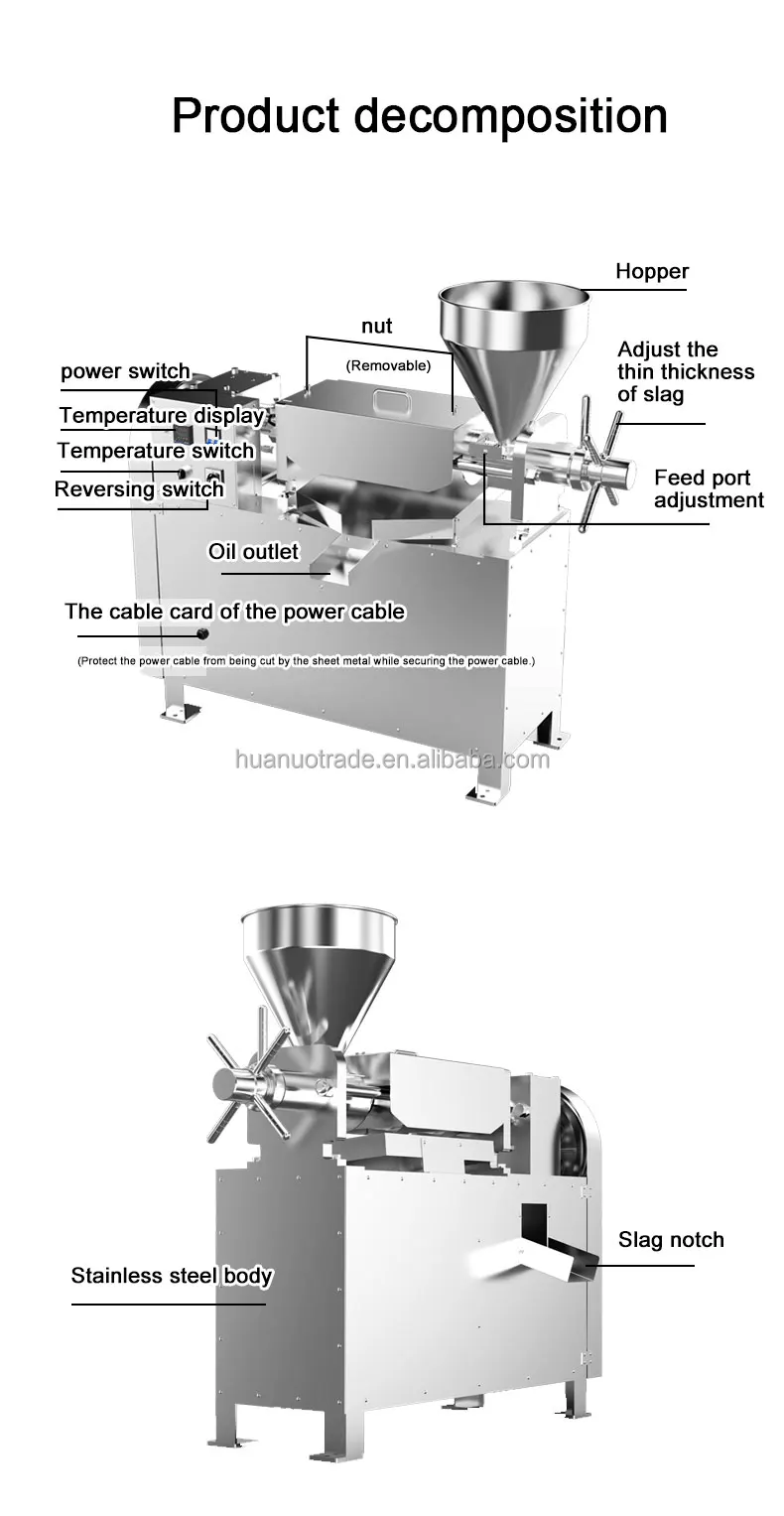 Product decomposition

Hopper

nut

(Removable)

Adjust the thin thickness of slag

power switch

Temperature display

Temperature switch

Reversing switch

Feed port adjustment

Oil outlet

The cable card of the power cable

(Protect the power cable from being cut by the sheet metal while securing the power cable.)

huanuotrade.en.alibaba.com

Slag notch

Stainless steel body