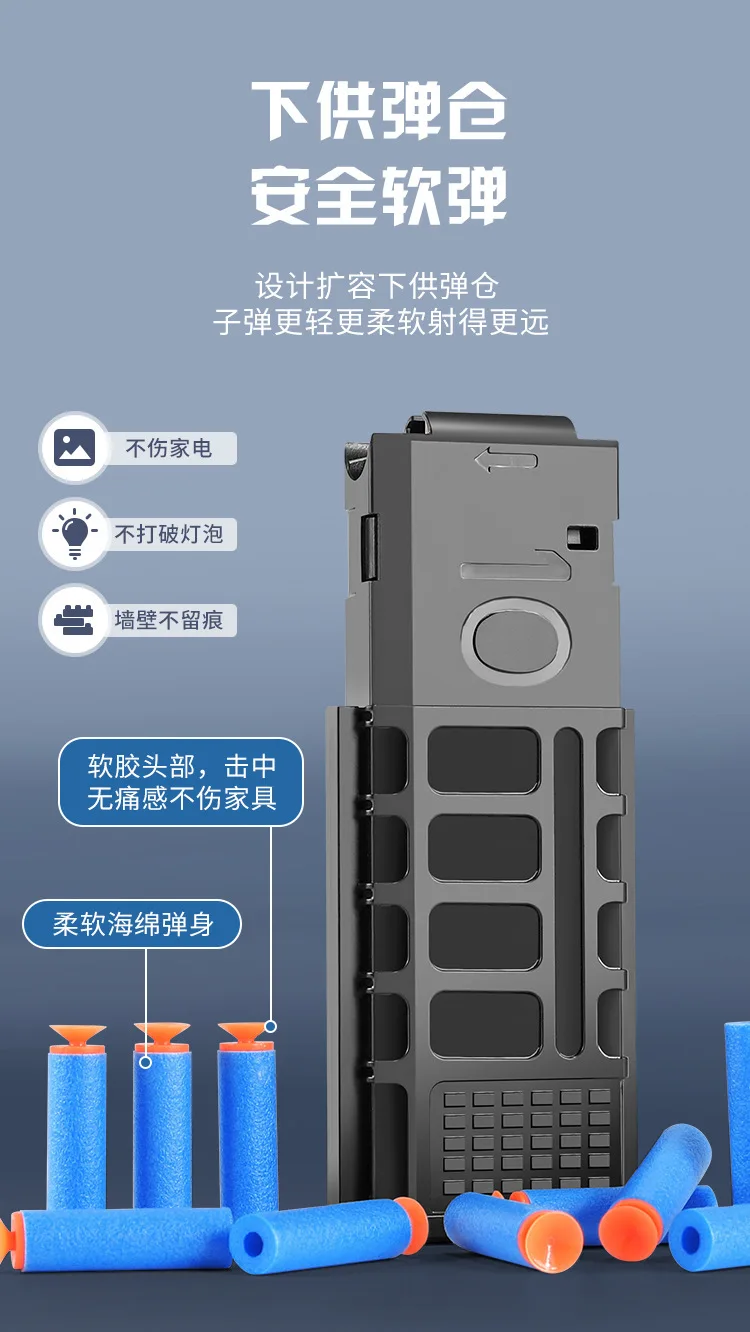 下供弹仓
安全软弹

设计扩容下供弹仓
子弹更轻更柔软射得更远

不伤家电

不打破灯泡

墙壁不留痕

软胶头部，击中无痛感不伤家具

柔软海绵弹身