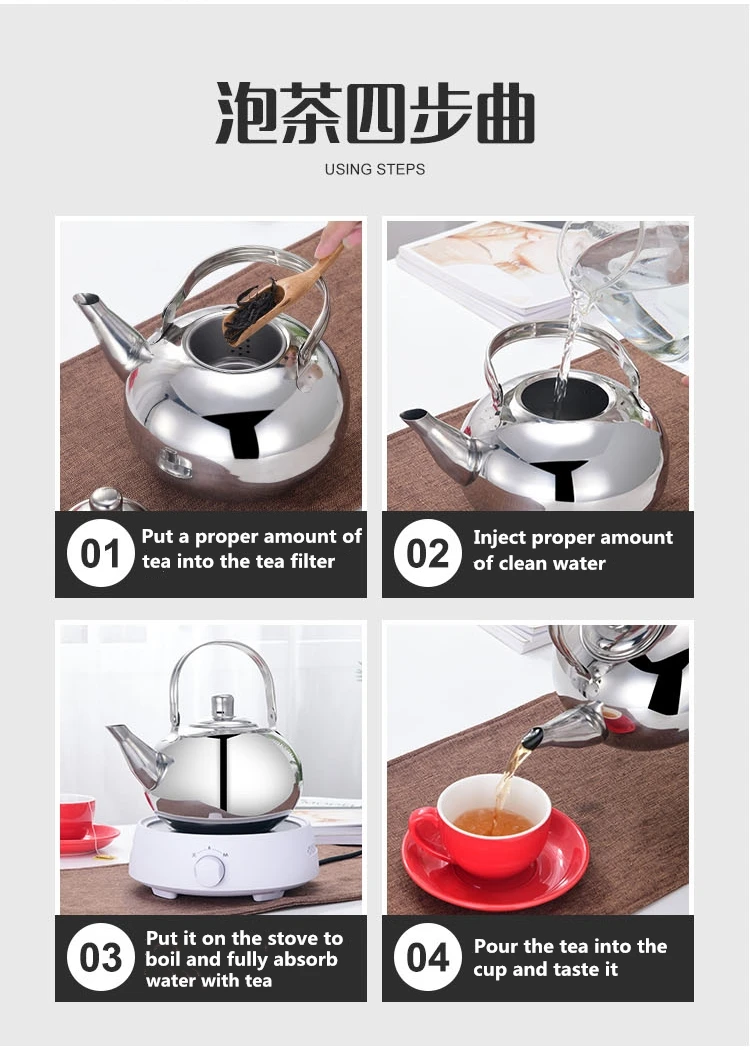 泡茶四步曲
USING STEPS

01 Put a proper amount of tea into the tea filter

02 Inject proper amount of clean water

03 Put it on the stove to boil and fully absorb water with tea

04 Pour the tea into the cup and taste it