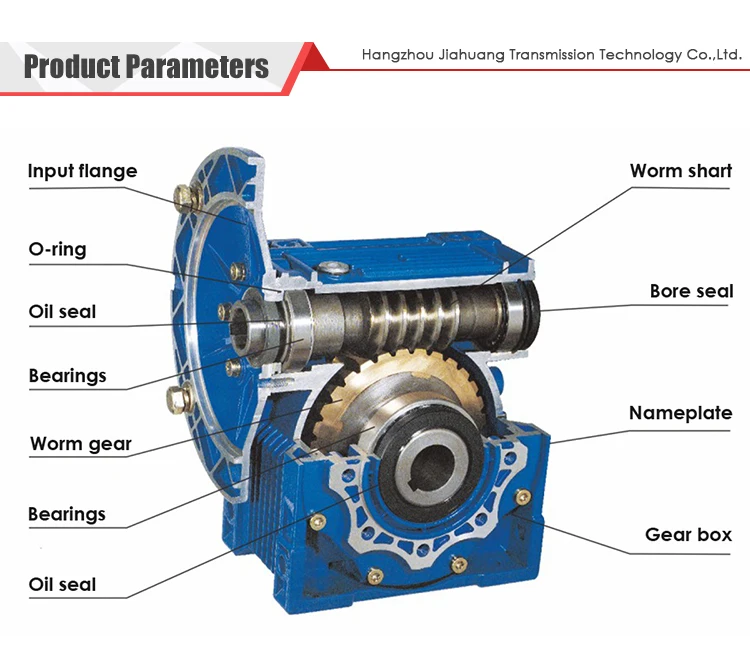 Product Parameters

Hangzhou Jiahuang Transmission Technology Co.,Ltd.

Input flange

O-ring

Oil seal

Bearings

Worm gear

Bearings

Oil seal

Worm shart

Bore seal

Nameplate

Gear box