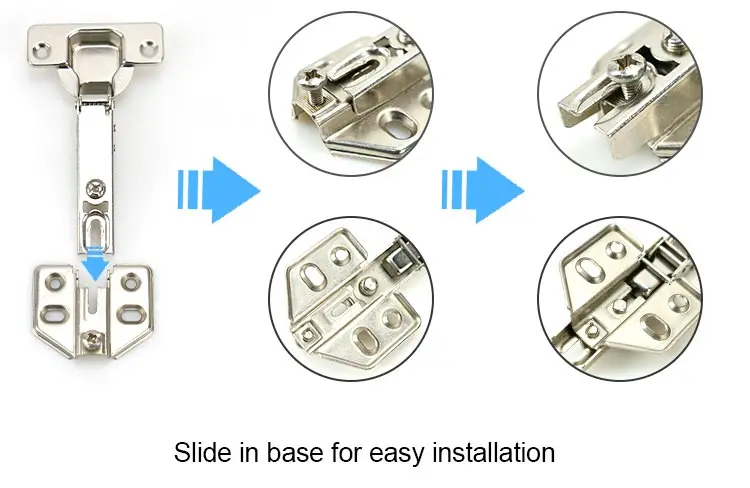 Slide in base for easy installation