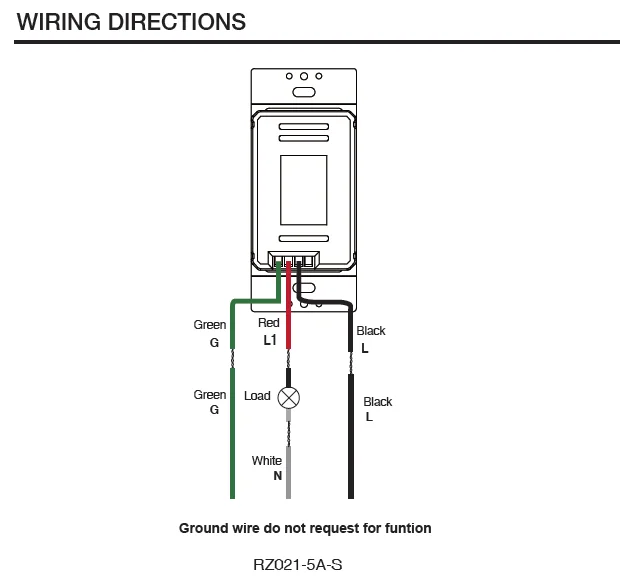 WIRING DIRECTIONS

Green
G

Red
L1

Black
L

Green
G

Load

Black
L

White
N

Ground wire do not request for funtion

RZ021-5A-S