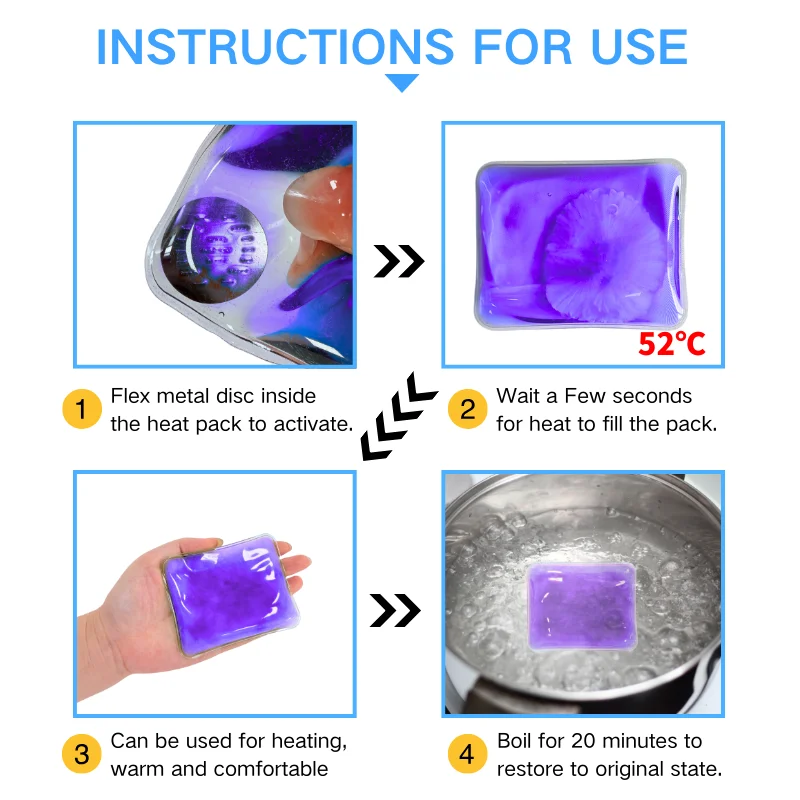 INSTRUCTIONS FOR USE

52℃

1 Flex metal disc inside the heat pack to activate.

2 Wait a Few seconds for heat to fill the pack.

3 Can be used for heating, warm and comfortable

4 Boil for 20 minutes to restore to original state.