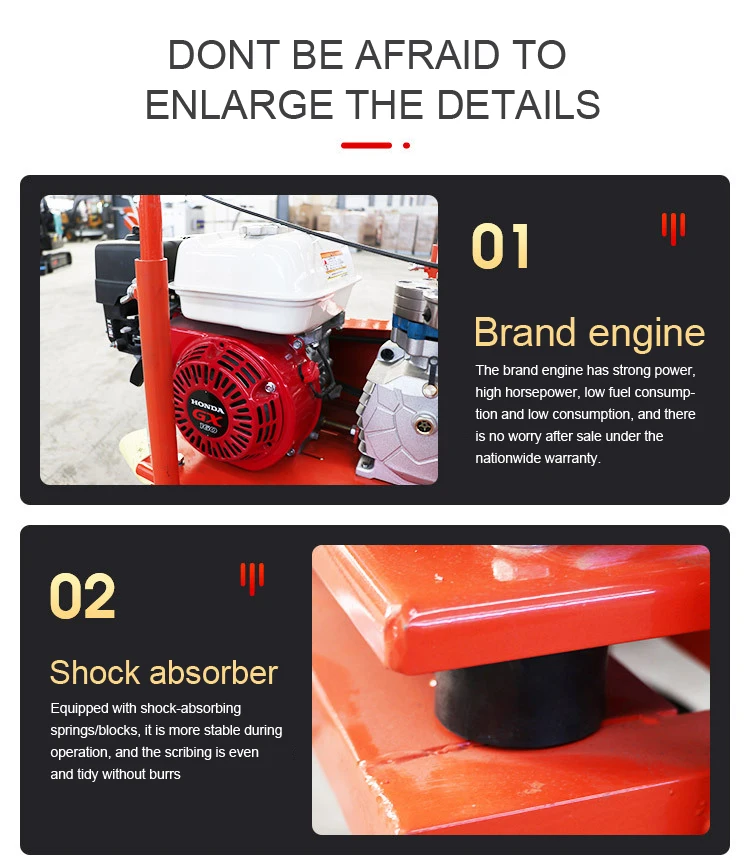 DONT BE AFRAID TO ENLARGE THE DETAILS

HONDA
GX
160

01

Brand engine

The brand engine has strong power, high horsepower, low fuel consumption and low consumption, and there is no worry after sale under the nationwide warranty.

02

Shock absorber

Equipped with shock-absorbing springs/blocks, it is more stable during operation, and the scribing is even and tidy without burrs