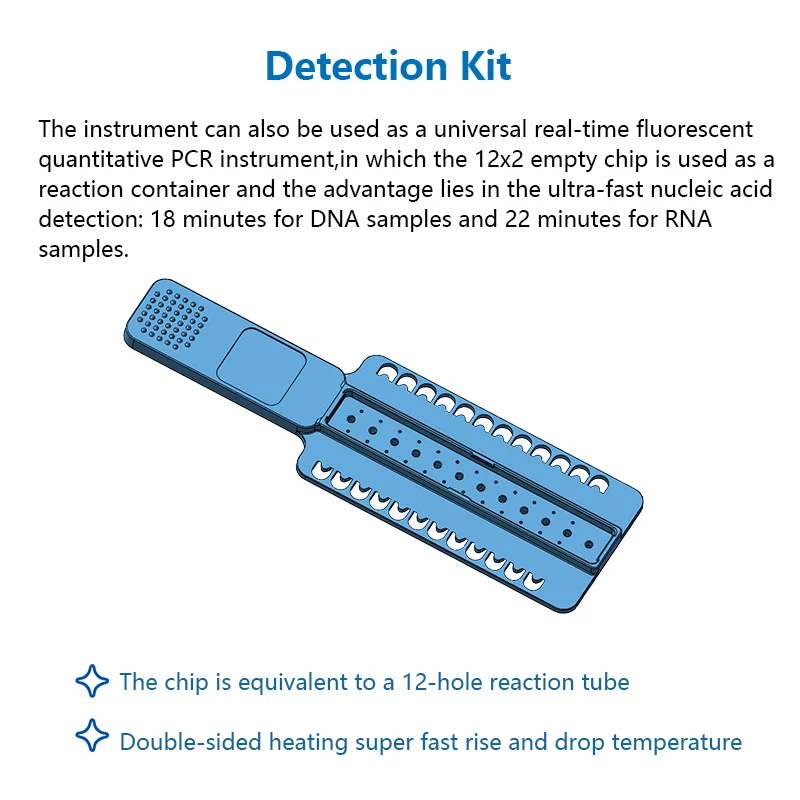 Detection Kit

The instrument can also be used as a universal real-time fluorescent quantitative PCR instrument,in which the 12x2 empty chip is used as a reaction container and the advantage lies in the ultra-fast nucleic acid detection: 18 minutes for DNA samples and 22 minutes for RNA samples.

The chip is equivalent to a 12-hole reaction tube

Double-sided heating super fast rise and drop temperature