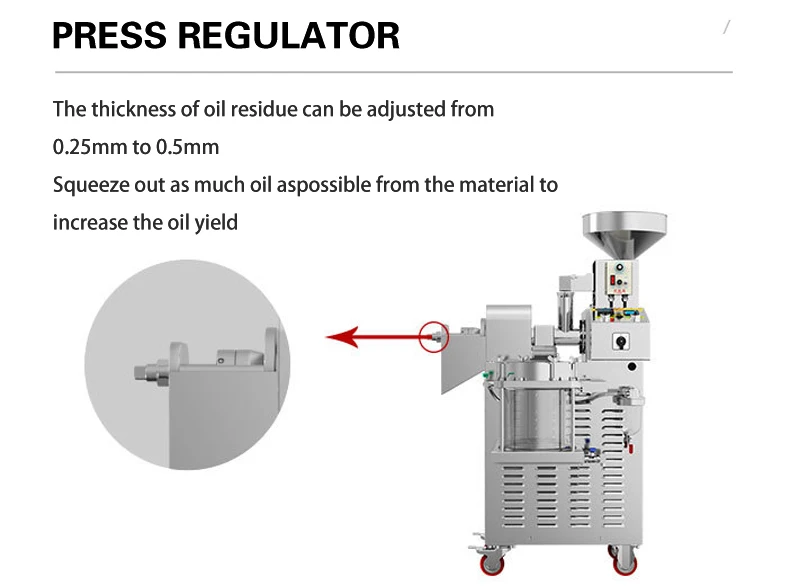 PRESS REGULATOR

/

The thickness of oil residue can be adjusted from 0.25mm to 0.5mm

Squeeze out as much oil aspossible from the material to increase the oil yield