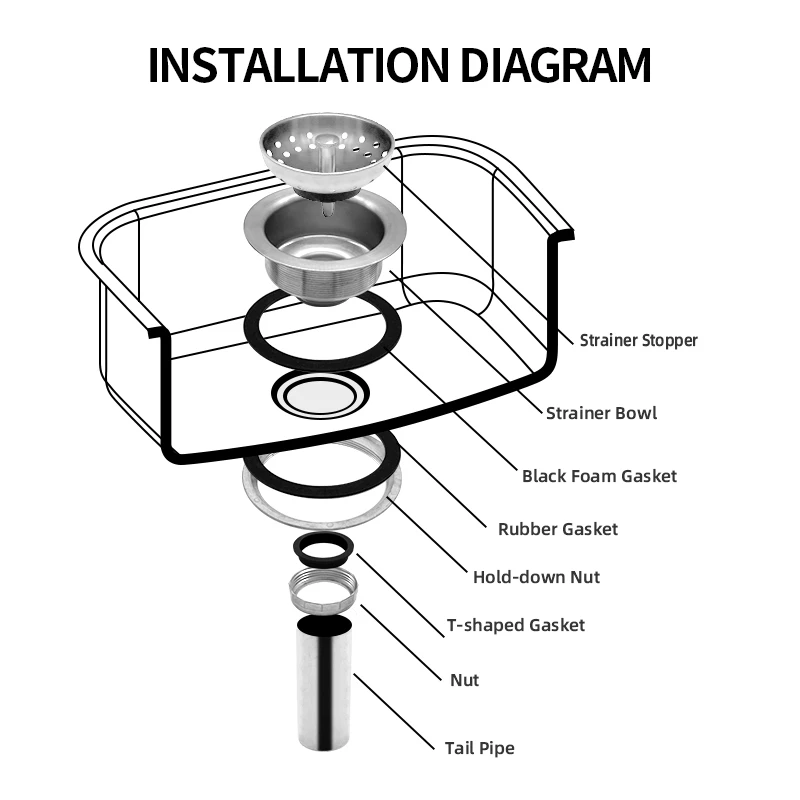 INSTALLATION DIAGRAM

Strainer Stopper

Strainer Bowl

Black Foam Gasket

Rubber Gasket

Hold-down Nut

T-shaped Gasket

Nut

Tail Pipe