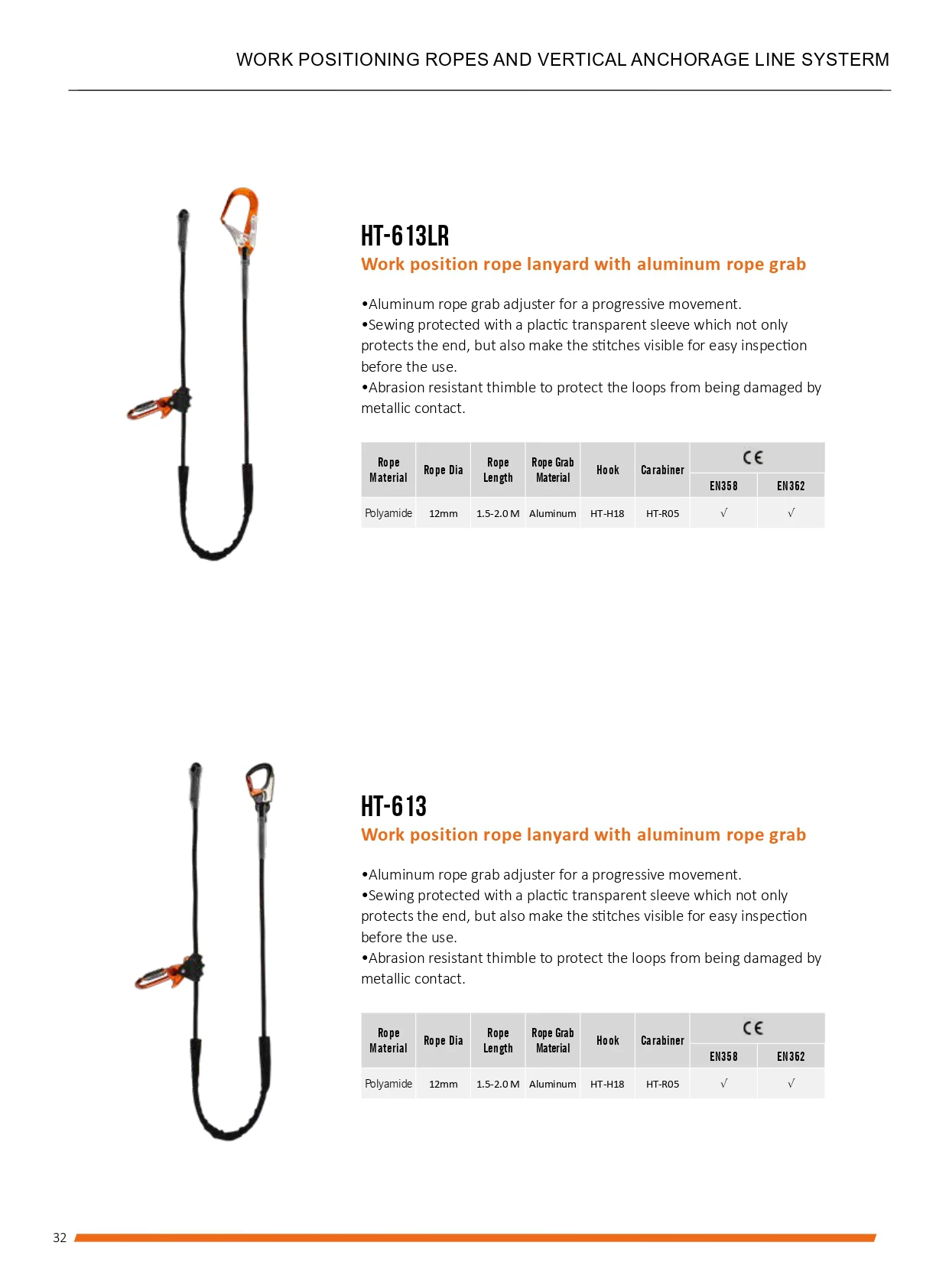 WORK POSITIONING ROPES AND VERTICAL ANCHORAGE LINE SYSTERM

HT-613LR
Work position rope lanyard with aluminum rope grab

•Aluminum rope grab adjuster for a progressive movement.
•Sewing protected with a plactic transparent sleeve which not only protects the end, but also make the stitches visible for easy inspection before the use.
•Abrasion resistant thimble to protect the loops from being damaged by metallic contact.

| Rope Material | Rope Dia | Rope Length | Rope Grab Material | Hook | Carabiner | CE EN358 | CE EN362 |
|---|---|---|---|---|---|---|---|
| Polyamide | 12mm | 1.5-2.0 M | Aluminum | HT-H18 | HT-R05 | √ | √ |

HT-613
Work position rope lanyard with aluminum rope grab

•Aluminum rope grab adjuster for a progressive movement.
•Sewing protected with a plactic transparent sleeve which not only protects the end, but also make the stitches visible for easy inspection before the use.
•Abrasion resistant thimble to protect the loops from being damaged by metallic contact.

| Rope Material | Rope Dia | Rope Length | Rope Grab Material | Hook | Carabiner | CE EN358 | CE EN362 |
|---|---|---|---|---|---|---|---|
| Polyamide | 12mm | 1.5-2.0 M | Aluminum | HT-H18 | HT-R05 | √ | √ |

32