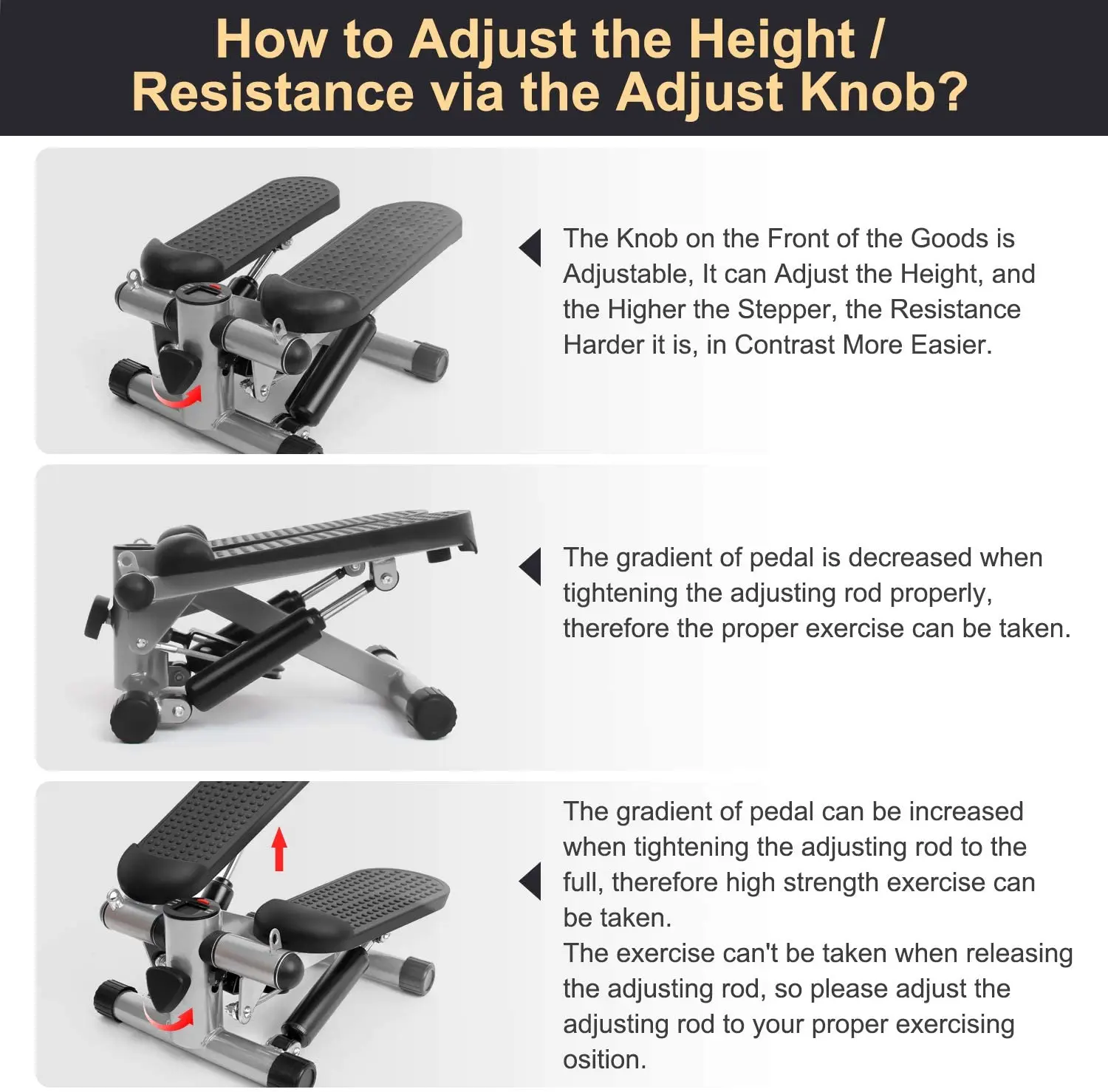 How to Adjust the Height / Resistance via the Adjust Knob?

The Knob on the Front of the Goods is Adjustable, It can Adjust the Height, and the Higher the Stepper, the Resistance Harder it is, in Contrast More Easier.

The gradient of pedal is decreased when tightening the adjusting rod properly, therefore the proper exercise can be taken.

The gradient of pedal can be increased when tightening the adjusting rod to the full, therefore high strength exercise can be taken.
The exercise can't be taken when releasing the adjusting rod, so please adjust the adjusting rod to your proper exercising osition.