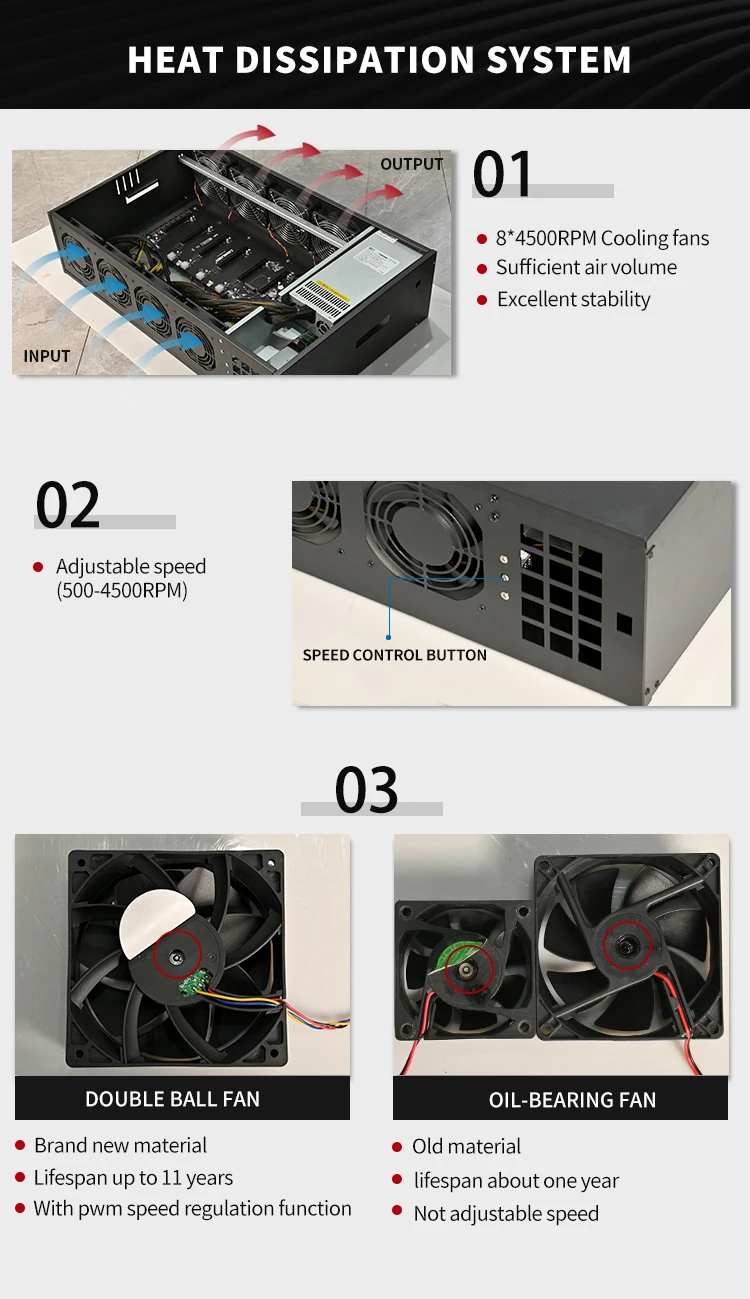 HEAT DISSIPATION SYSTEM

OUTPUT

INPUT

01

8*4500RPM Cooling fans
Sufficient air volume
Excellent stability

02

Adjustable speed (500-4500RPM)

SPEED CONTROL BUTTON

03

DOUBLE BALL FAN

Brand new material
Lifespan up to 11 years
With pwm speed regulation function

OIL-BEARING FAN

Old material
lifespan about one year
Not adjustable speed