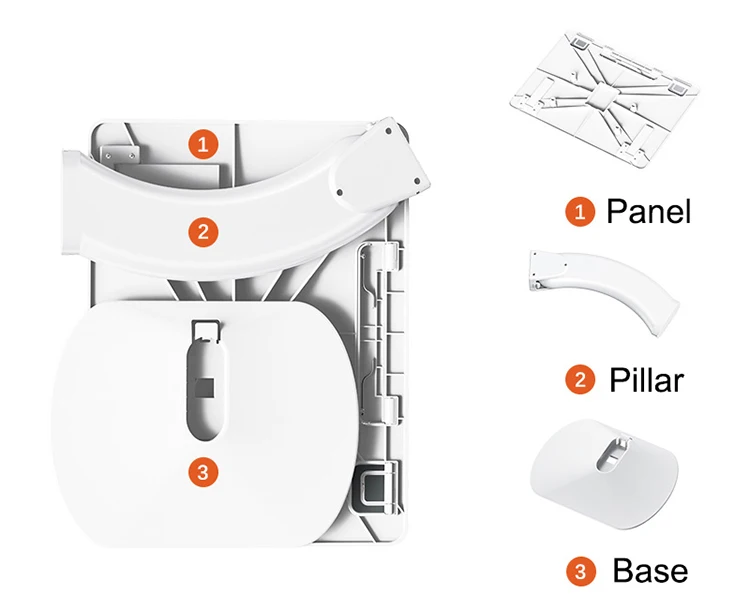 1

2

3

1 Panel

2 Pillar

3 Base