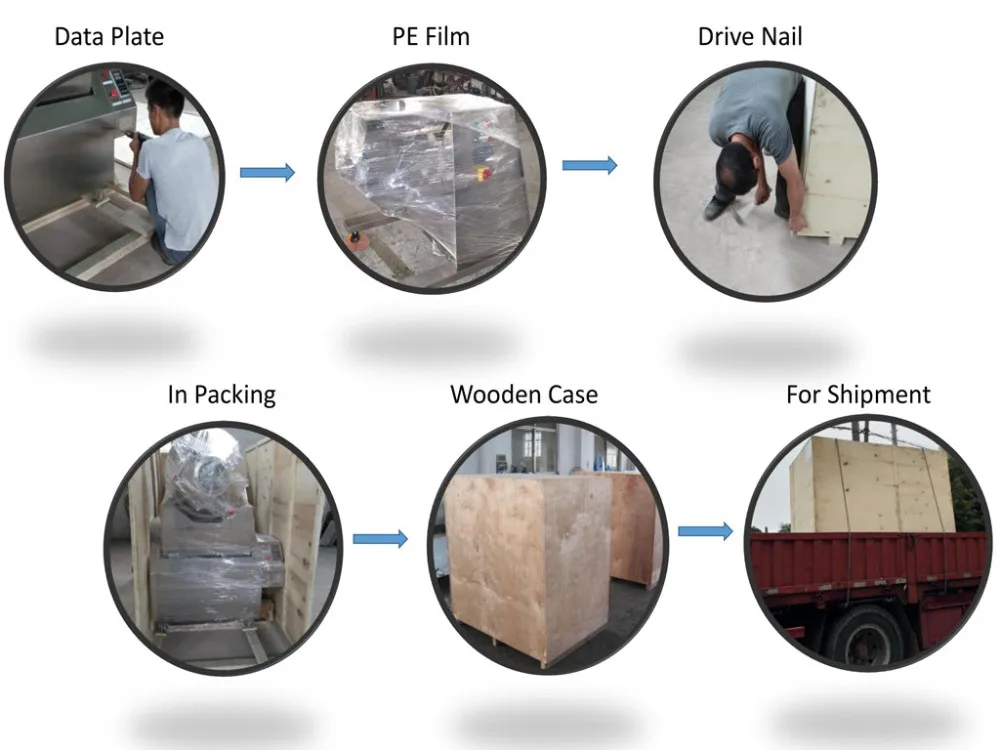 Data Plate

PE Film

Drive Nail

In Packing

Wooden Case

For Shipment