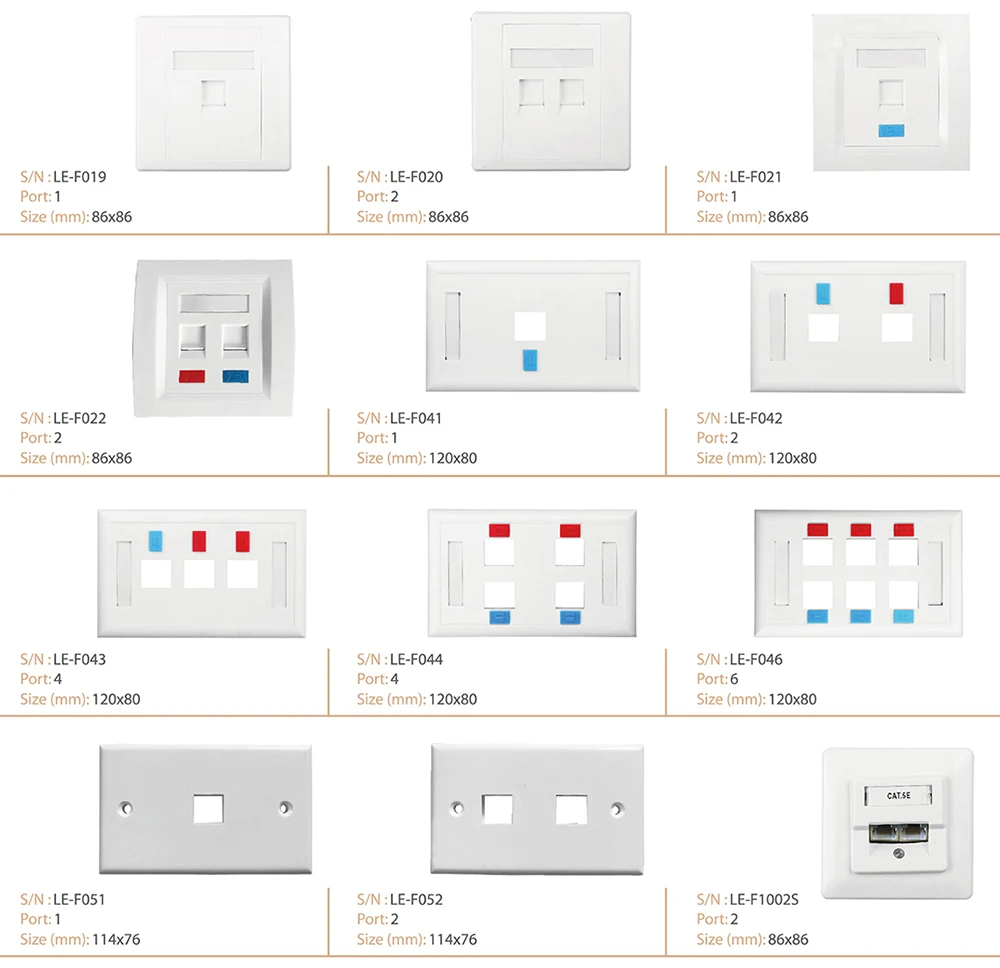 S/N : LE-F019
Port: 1
Size (mm): 86x86

S/N : LE-F020
Port: 2
Size (mm): 86x86

S/N : LE-F021
Port: 1
Size (mm): 86x86

S/N : LE-F022
Port: 2
Size (mm): 86x86

S/N : LE-F041
Port: 1
Size (mm): 120x80

S/N : LE-F042
Port: 2
Size (mm): 120x80

S/N : LE-F043
Port: 4
Size (mm): 120x80

S/N : LE-F044
Port: 4
Size (mm): 120x80

S/N : LE-F046
Port: 6
Size (mm): 120x80

S/N : LE-F051
Port: 1
Size (mm): 114x76

S/N : LE-F052
Port: 2
Size (mm): 114x76

CAT.5E

S/N : LE-F1002S
Port: 2
Size (mm): 86x86