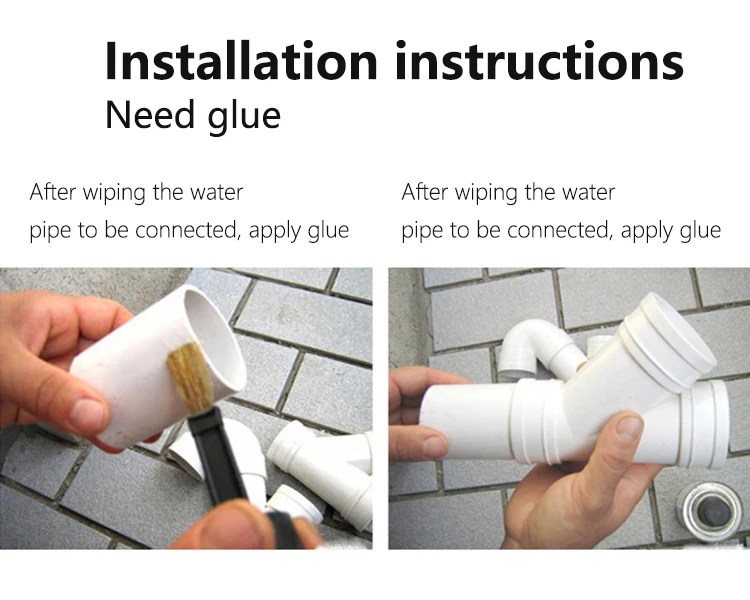 Installation instructions
Need glue

After wiping the water pipe to be connected, apply glue

After wiping the water pipe to be connected, apply glue