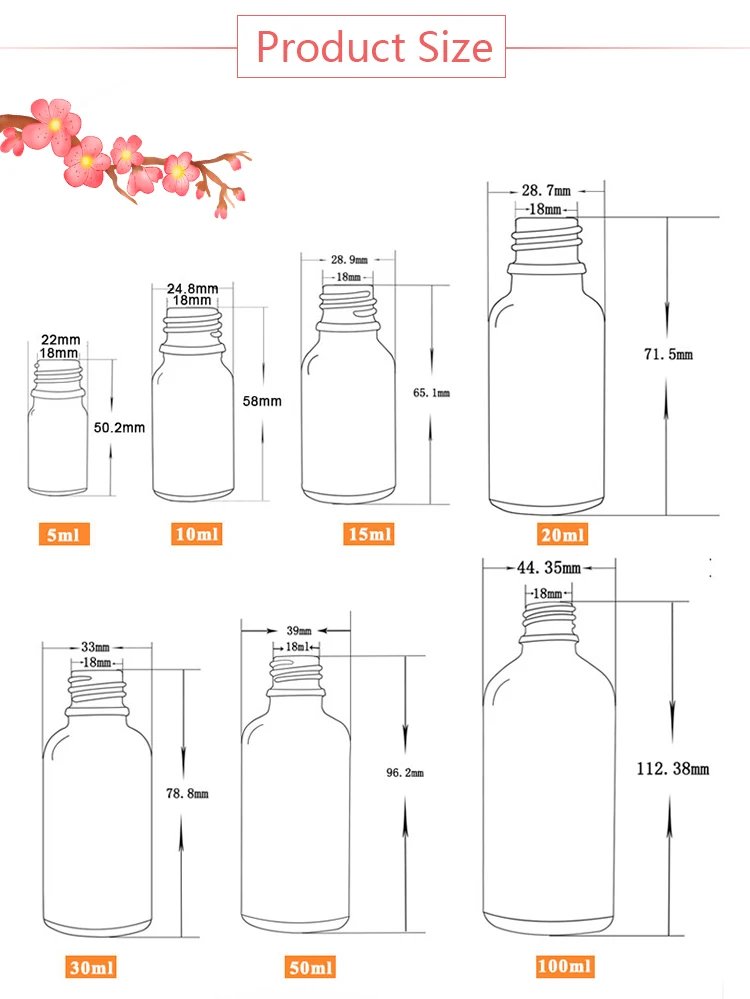 Product Size

22mm
18mm
50.2mm
5ml

24.8mm
18mm
58mm
10ml

28.9mm
18mm
65.1mm
15ml

28.7mm
18mm
71.5mm
20ml

33mm
18mm
78.8mm
30ml

39mm
18ml
96.2mm
50ml

44.35mm
18mm
112.38mm
100ml