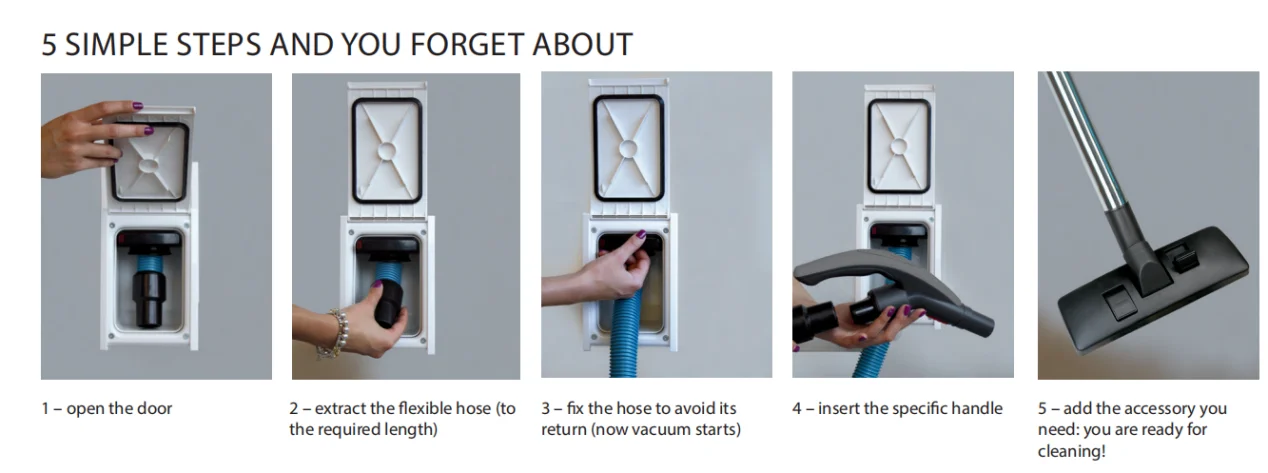 5 SIMPLE STEPS AND YOU FORGET ABOUT

1 – open the door

2 – extract the flexible hose (to the required length)

3 – fix the hose to avoid its return (now vacuum starts)

4 – insert the specific handle

5 – add the accessory you need: you are ready for cleaning!