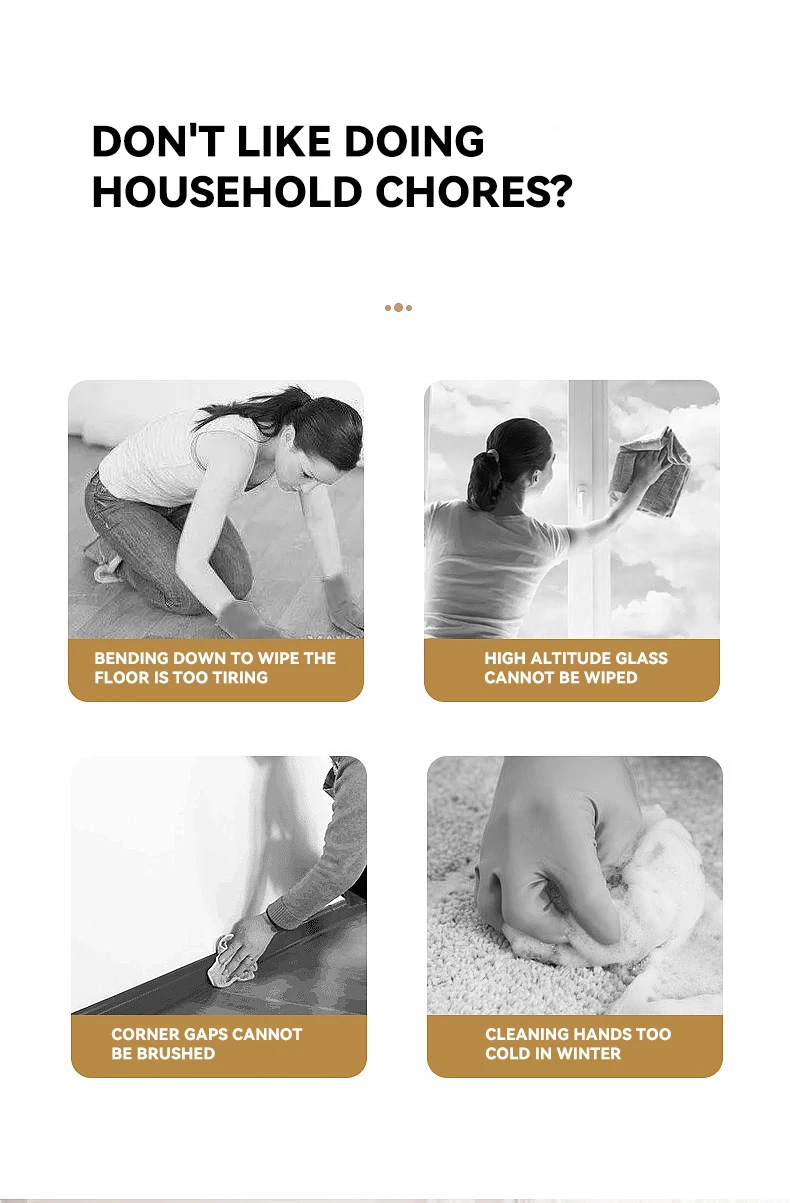 DON'T LIKE DOING HOUSEHOLD CHORES?

BENDING DOWN TO WIPE THE FLOOR IS TOO TIRING

HIGH ALTITUDE GLASS CANNOT BE WIPED

CORNER GAPS CANNOT BE BRUSHED

CLEANING HANDS TOO COLD IN WINTER