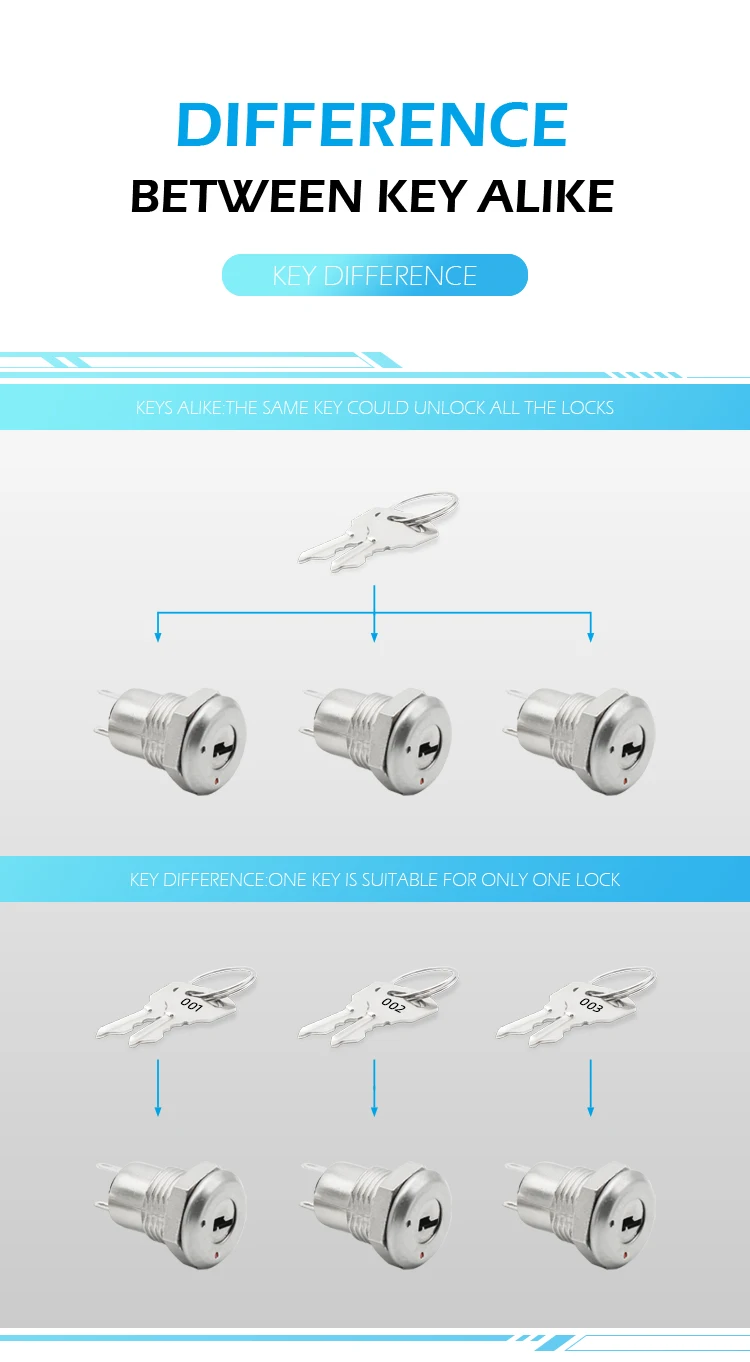 DIFFERENCE
BETWEEN KEY ALIKE

KEY DIFFERENCE

KEYS ALIKE:THE SAME KEY COULD UNLOCK ALL THE LOCKS

KEY DIFFERENCE:ONE KEY IS SUITABLE FOR ONLY ONE LOCK

001

002

003