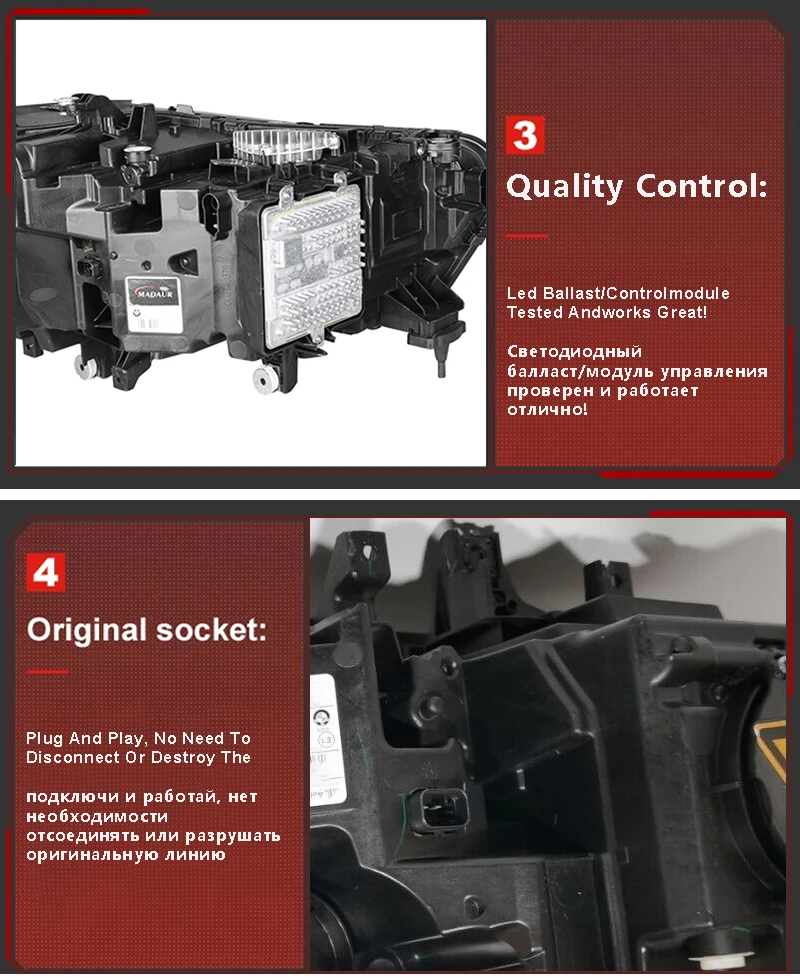 MADAUR

3
Quality Control:

Led Ballast/Controlmodule Tested Andworks Great!

Светодиодный балласт/модуль управления проверен и работает отлично!

4
Original socket:

Plug And Play, No Need To Disconnect Or Destroy The

подключи и работай, нет необходимости отсоединять или разрушать оригинальную линию