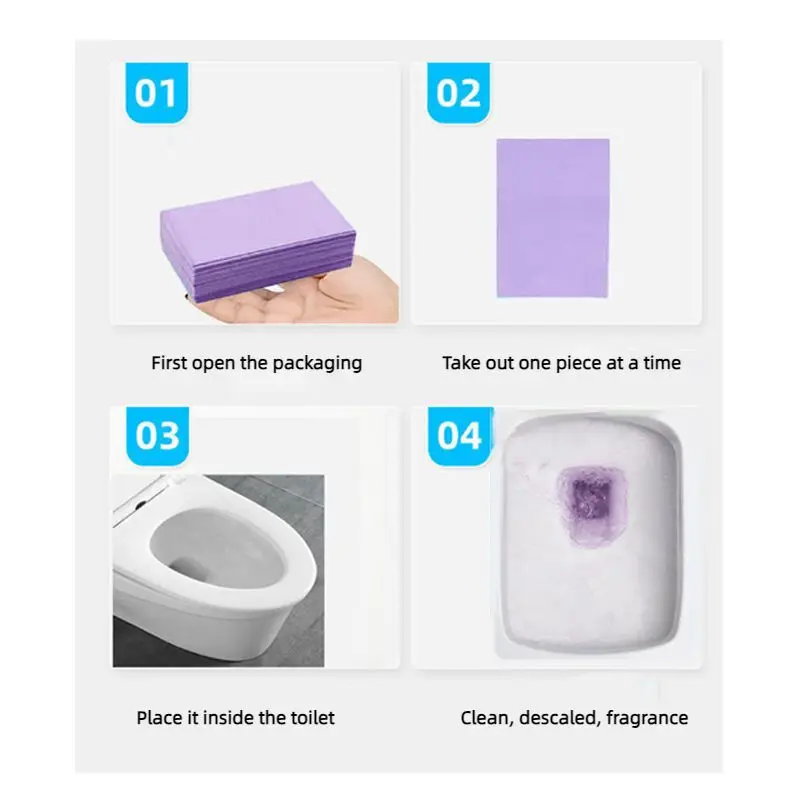 01

First open the packaging

02

Take out one piece at a time

03

Place it inside the toilet

04

Clean, descaled, fragrance