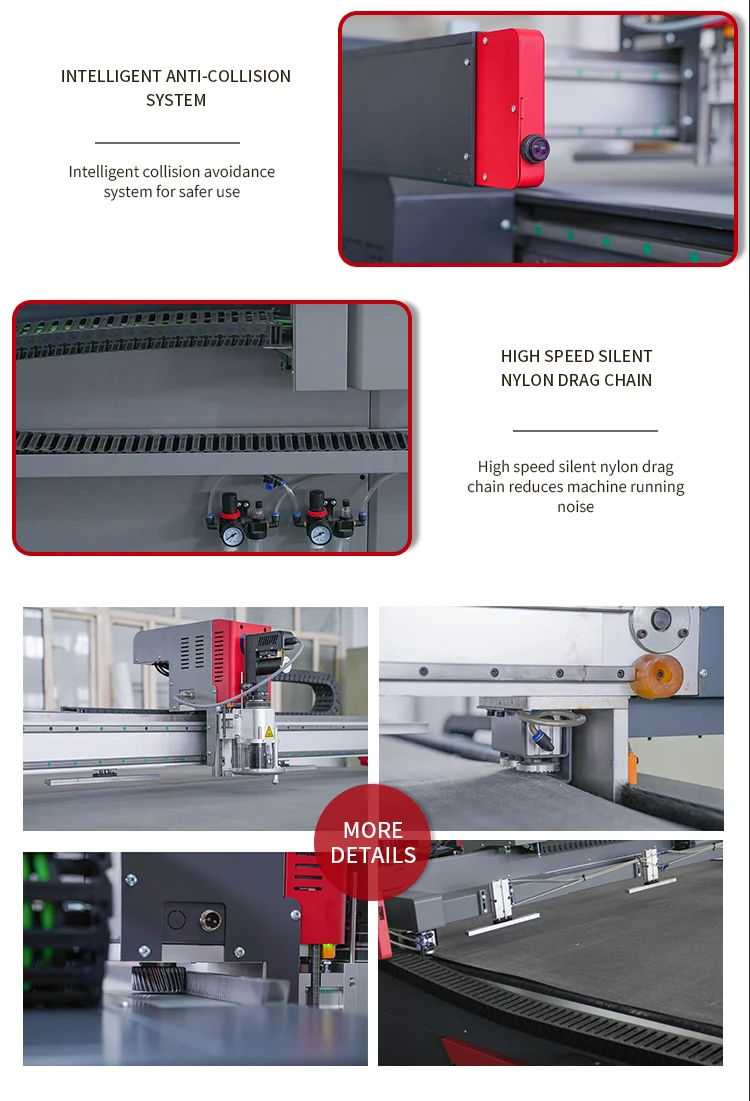 INTELLIGENT ANTI-COLLISION SYSTEM

Intelligent collision avoidance system for safer use

HIGH SPEED SILENT NYLON DRAG CHAIN

High speed silent nylon drag chain reduces machine running noise

MORE DETAILS