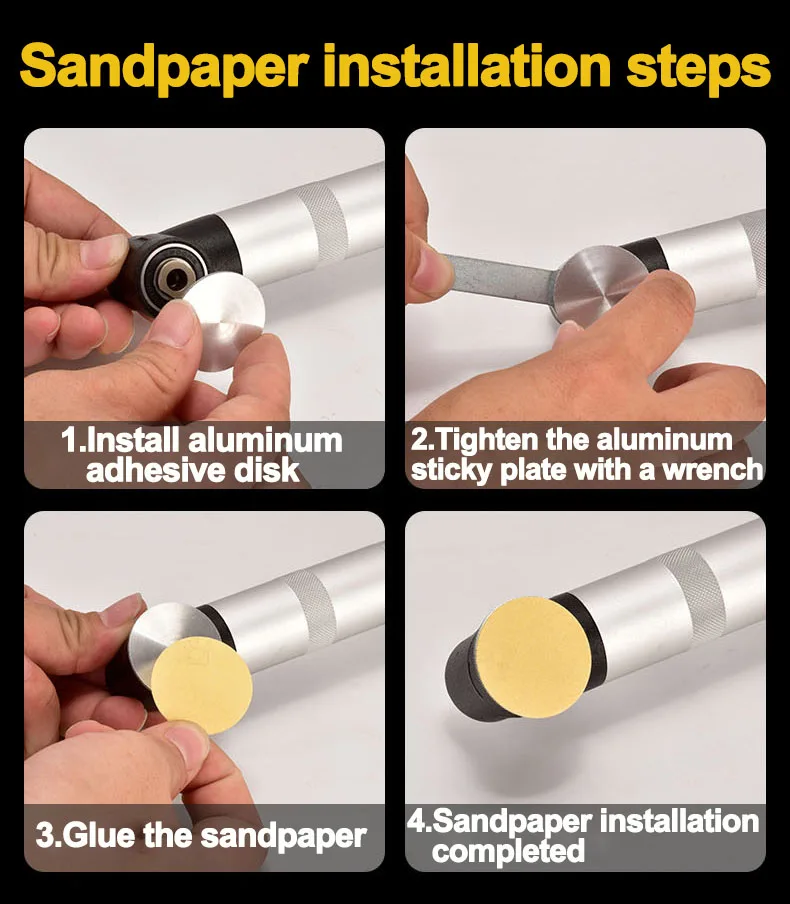 Sandpaper installation steps

1.Install aluminum adhesive disk

2.Tighten the aluminum sticky plate with a wrench

3.Glue the sandpaper

4.Sandpaper installation completed