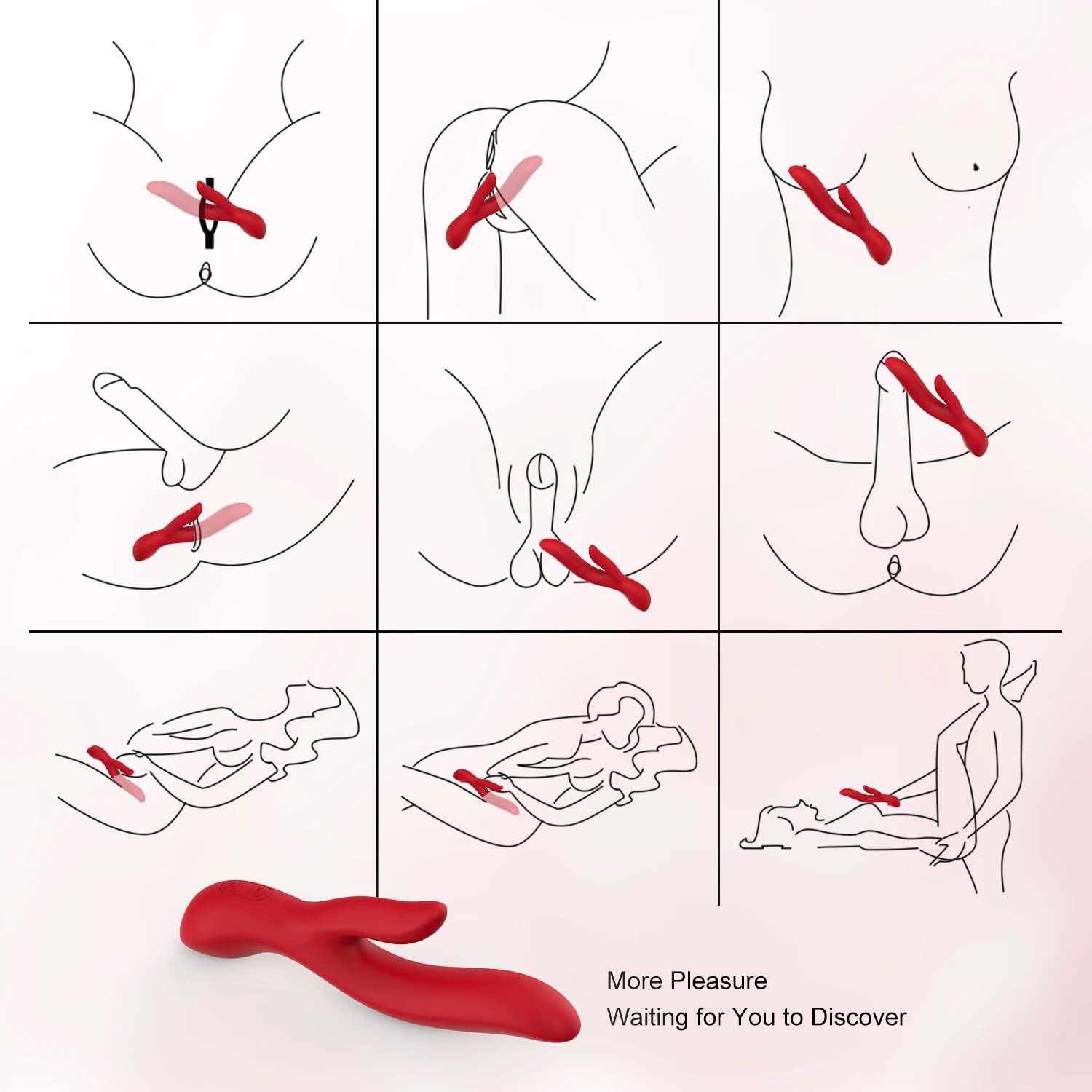 More Pleasure
Waiting for You to Discover