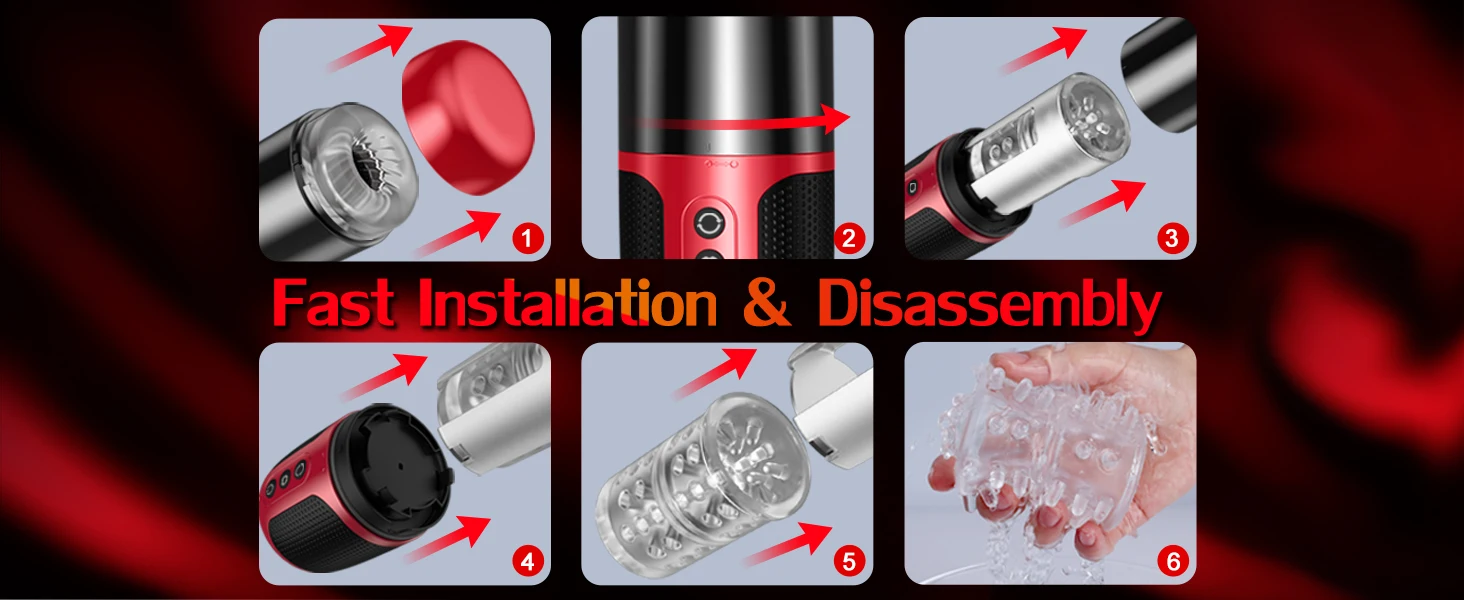 1

2

3

Fast Installation & Disassembly

4

5

6