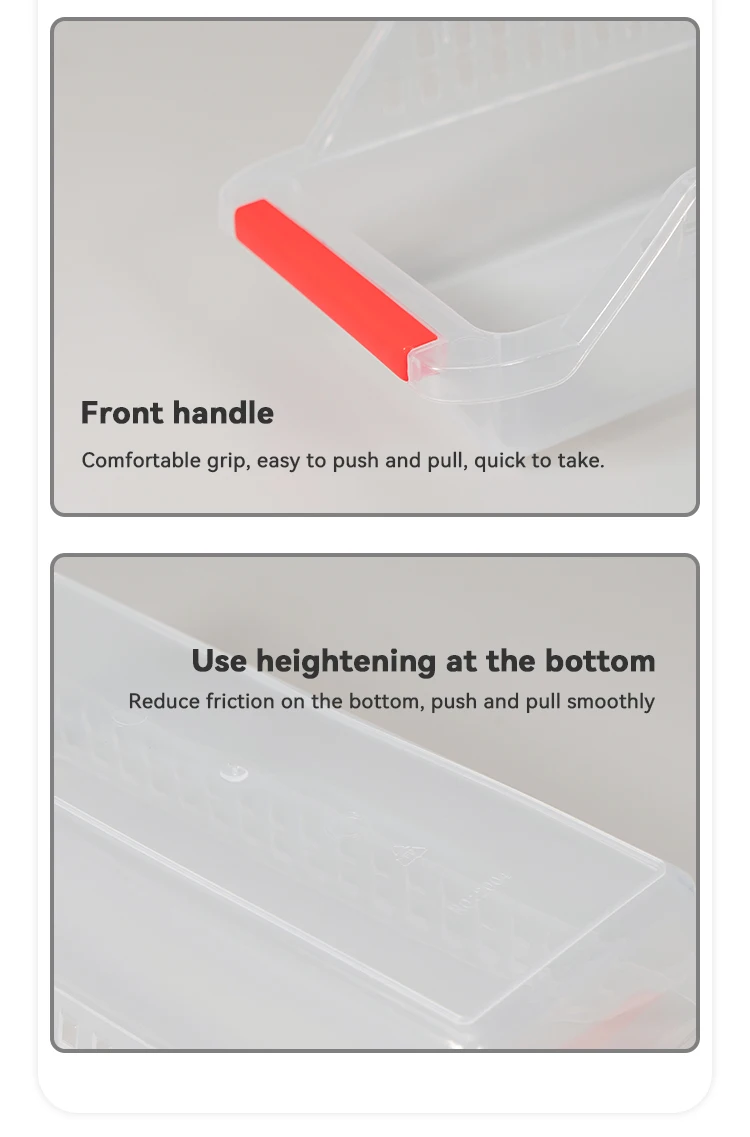 Front handle

Comfortable grip, easy to push and pull, quick to take.

Use heightening at the bottom

Reduce friction on the bottom, push and pull smoothly