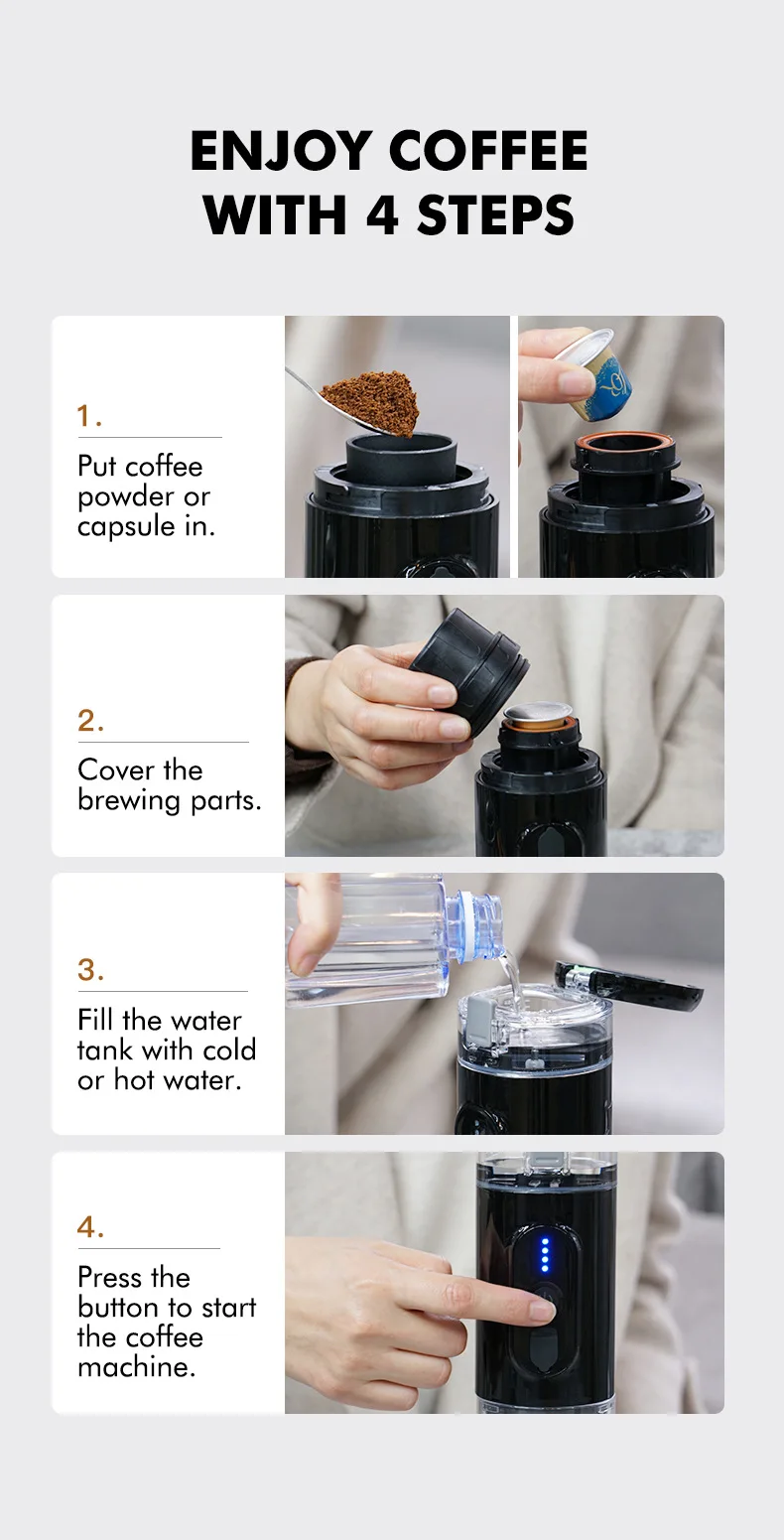 ENJOY COFFEE WITH 4 STEPS

1.

Put coffee powder or capsule in.

2.

Cover the brewing parts.

3.

Fill the water tank with cold or hot water.

4.

Press the button to start the coffee machine.