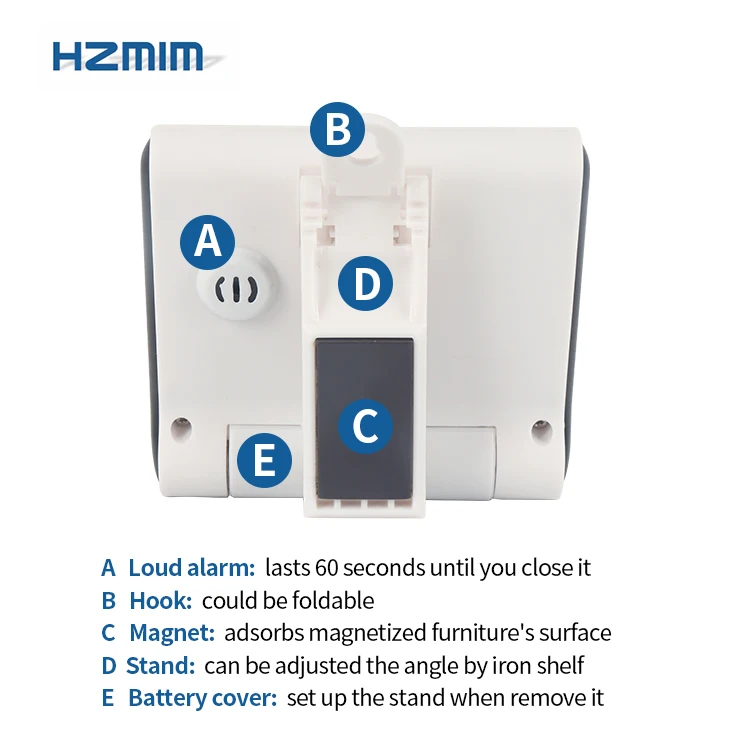 HZMIM

B

A

D

C

E

A Loud alarm: lasts 60 seconds until you close it
B Hook: could be foldable
C Magnet: adsorbs magnetized furniture's surface
D Stand: can be adjusted the angle by iron shelf
E Battery cover: set up the stand when remove it