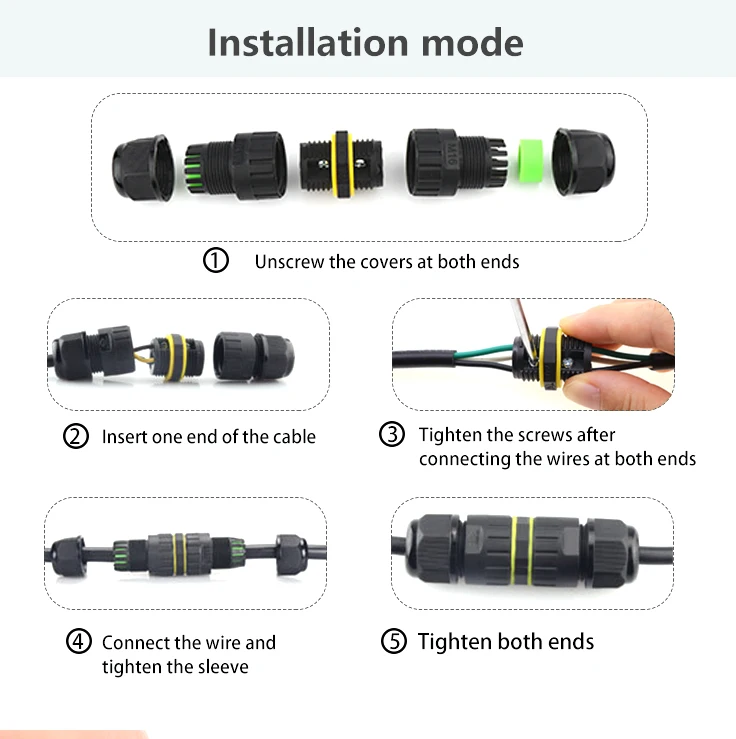 Installation mode

M16

① Unscrew the covers at both ends

② Insert one end of the cable

③ Tighten the screws after connecting the wires at both ends

④ Connect the wire and tighten the sleeve

⑤ Tighten both ends