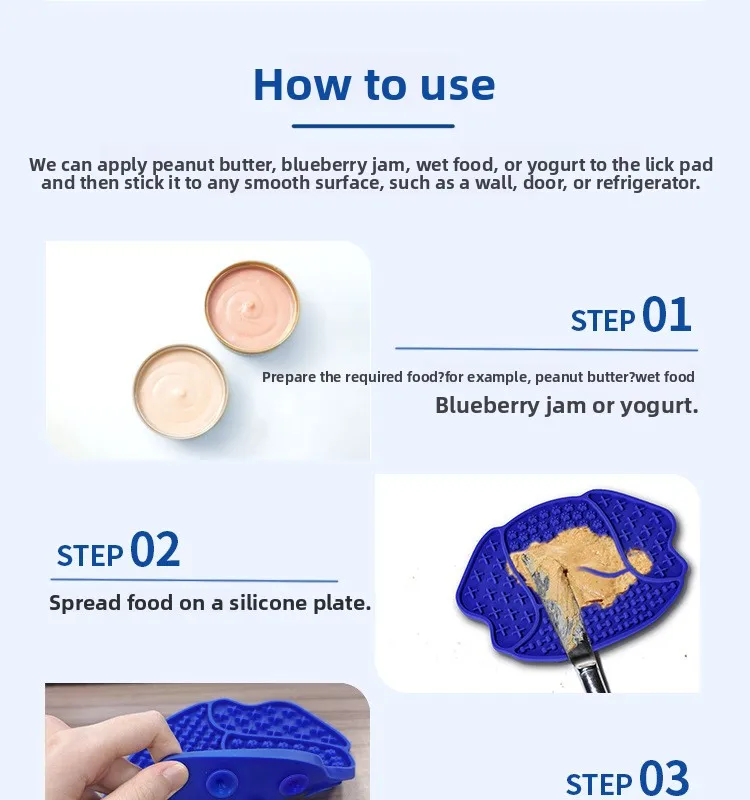 How to use

We can apply peanut butter, blueberry jam, wet food, or yogurt to the lick pad and then stick it to any smooth surface, such as a wall, door, or refrigerator.

STEP 01

Prepare the required food?for example, peanut butter?wet food

Blueberry jam or yogurt.

STEP 02

Spread food on a silicone plate.

STEP 03