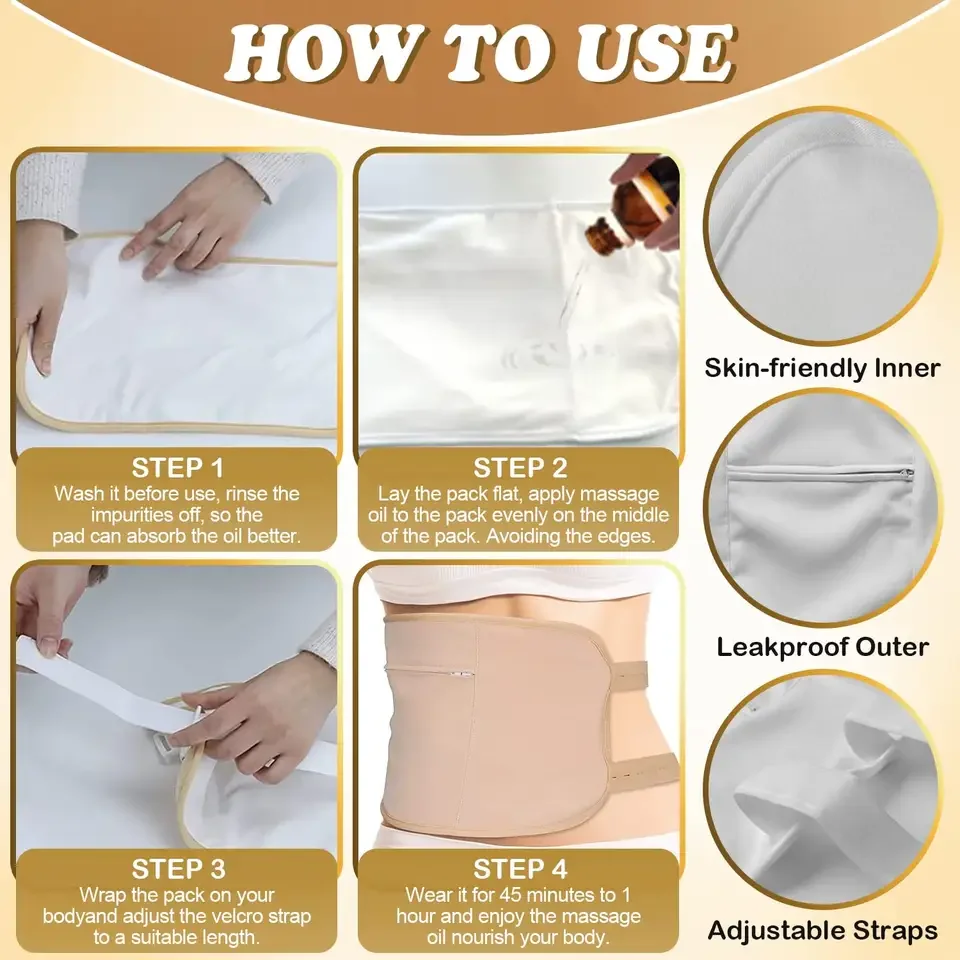 HOW TO USE

STEP 1
Wash it before use, rinse the impurities off, so the pad can absorb the oil better.

STEP 2
Lay the pack flat, apply massage oil to the pack evenly on the middle of the pack. Avoiding the edges.

STEP 3
Wrap the pack on your bodyand adjust the velcro strap to a suitable length.

STEP 4
Wear it for 45 minutes to 1 hour and enjoy the massage oil nourish your body.

Skin-friendly Inner

Leakproof Outer

Adjustable Straps