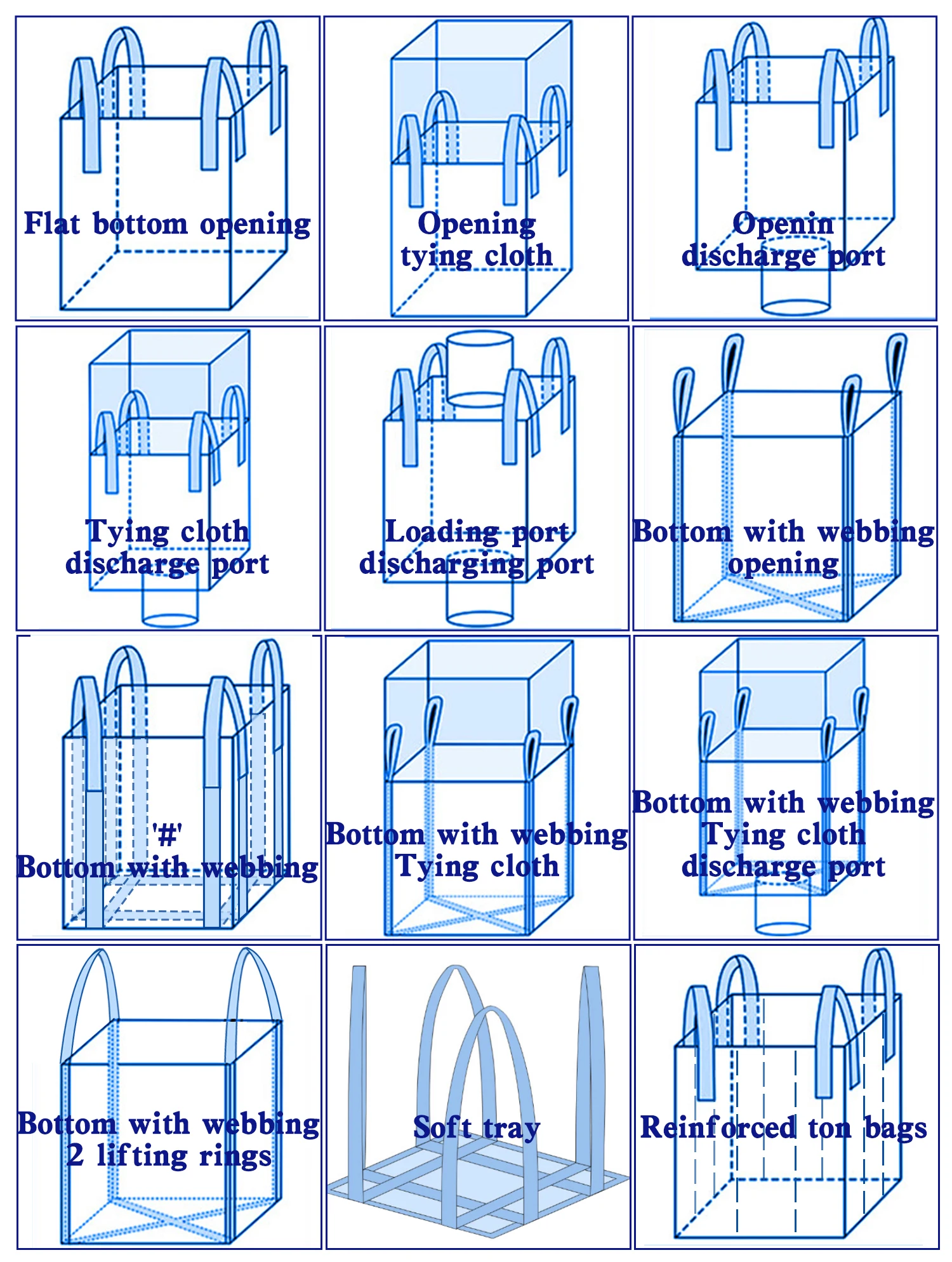 Flat bottom opening

Opening
tying cloth

Openin
discharge port

Tying cloth
discharge port

Loading port
discharging port

Bottom with webbing
opening

'#'
Bottom with webbing

Bottom with webbing
Tying cloth

Bottom with webbing
Tying cloth
discharge port

Bottom with webbing
2 lifting rings

Soft tray

Reinforced ton bags