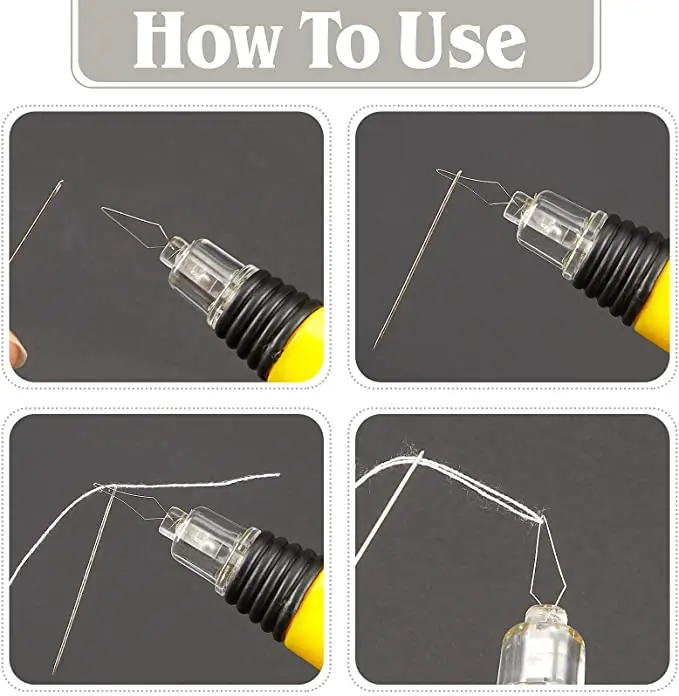 How To Use