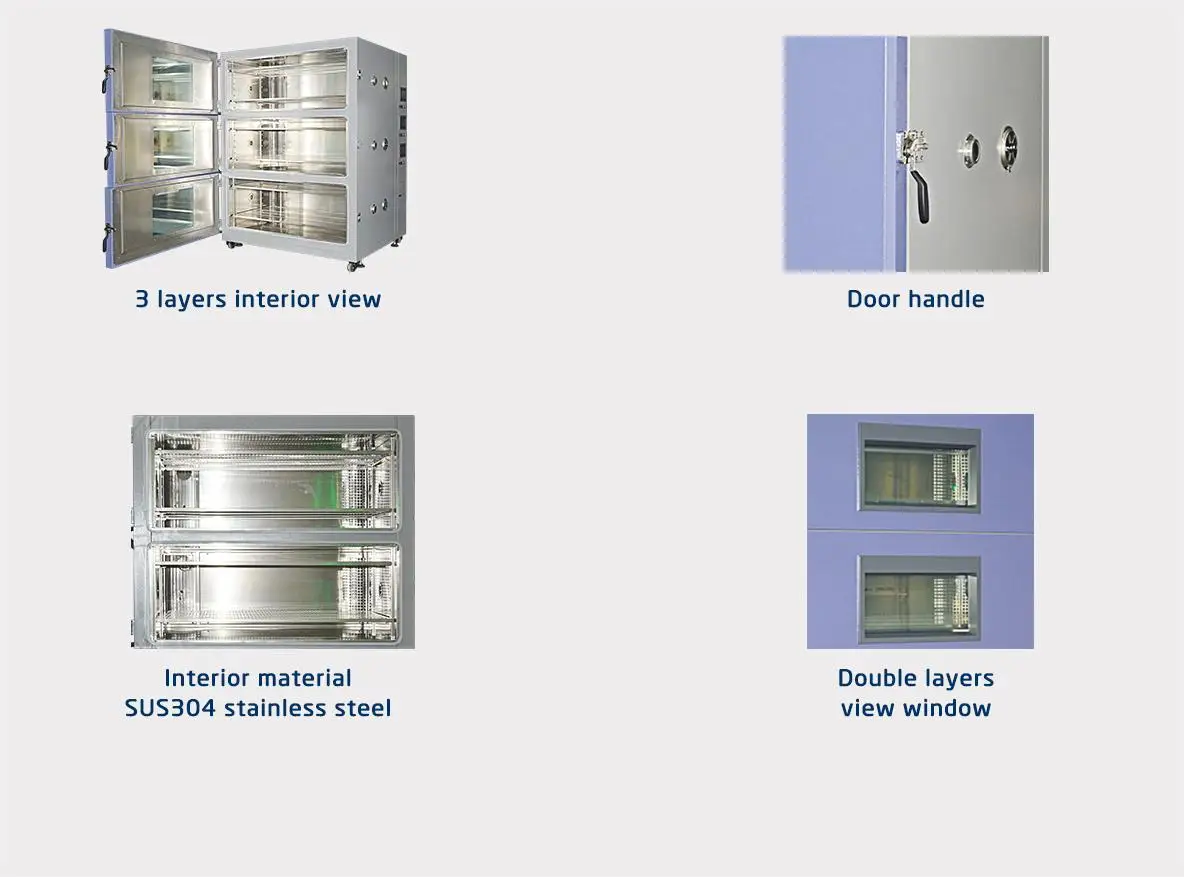 3 layers interior view

Door handle

Interior material
SUS304 stainless steel

Double layers
view window