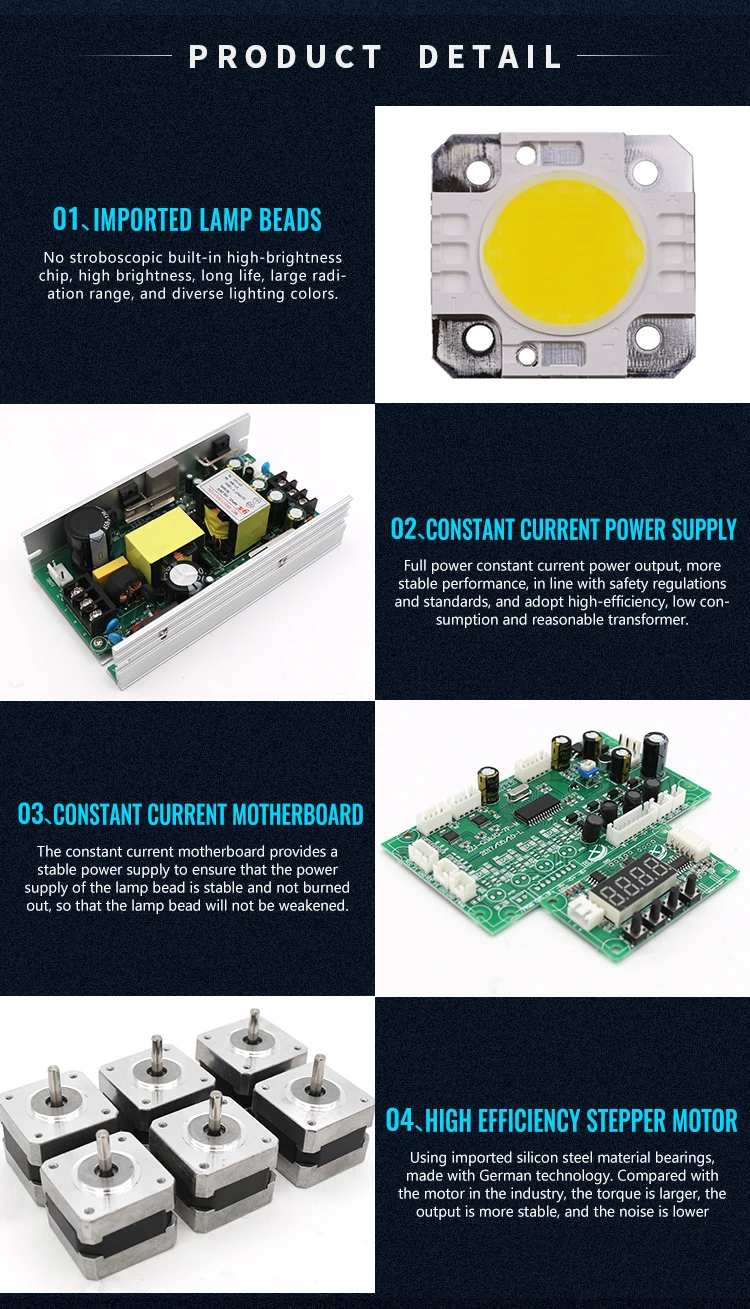 PRODUCT DETAIL

01、IMPORTED LAMP BEADS

No stroboscopic built-in high-brightness chip, high brightness, long life, large radiation range, and diverse lighting colors.

02、CONSTANT CURRENT POWER SUPPLY

Full power constant current power output, more stable performance, in line with safety regulations and standards, and adopt high-efficiency, low consumption and reasonable transformer.

03、CONSTANT CURRENT MOTHERBOARD

The constant current motherboard provides a stable power supply to ensure that the power supply of the lamp bead is stable and not burned out, so that the lamp bead will not be weakened.

04、HIGH EFFICIENCY STEPPER MOTOR

Using imported silicon steel material bearings, made with German technology. Compared with the motor in the industry, the torque is larger, the output is more stable, and the noise is lower