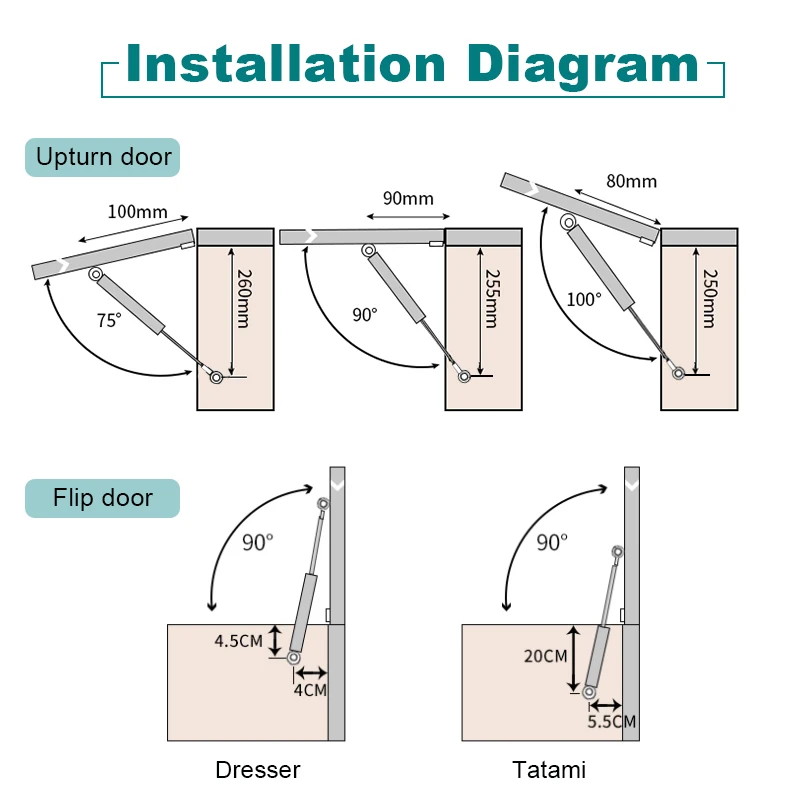 Installation Diagram

Upturn door

100mm
75°
260mm

90mm
90°
255mm

80mm
100°
250mm

Flip door

90°
4.5CM
4CM
Dresser

90°
20CM
5.5CM
Tatami