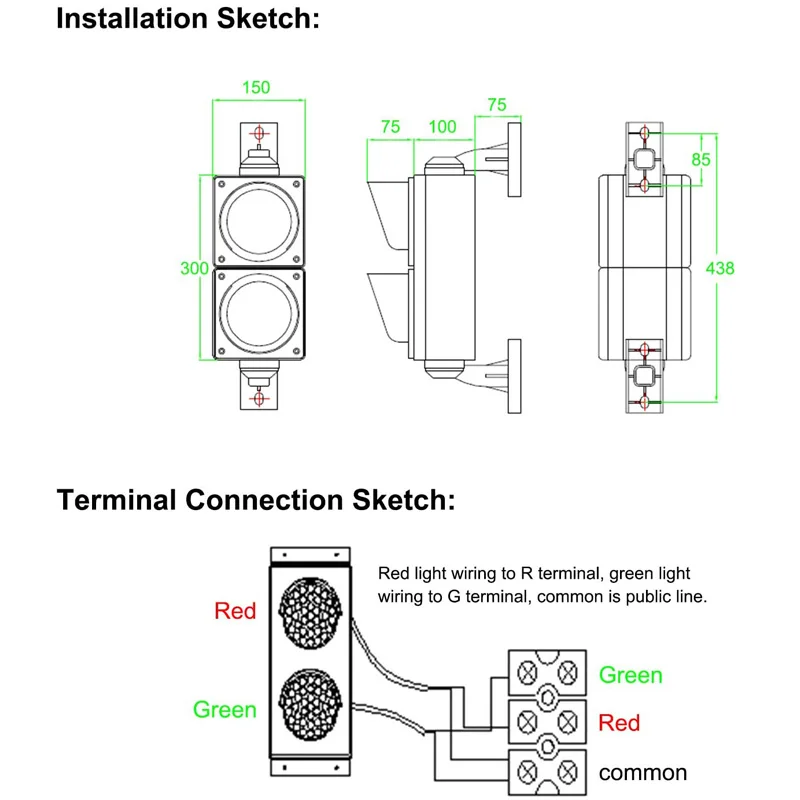 Installation Sketch:

150

300

75 100 75

85

438

Terminal Connection Sketch:

Red light wiring to R terminal, green light wiring to G terminal, common is public line.

Red

Green

Green

Red

common