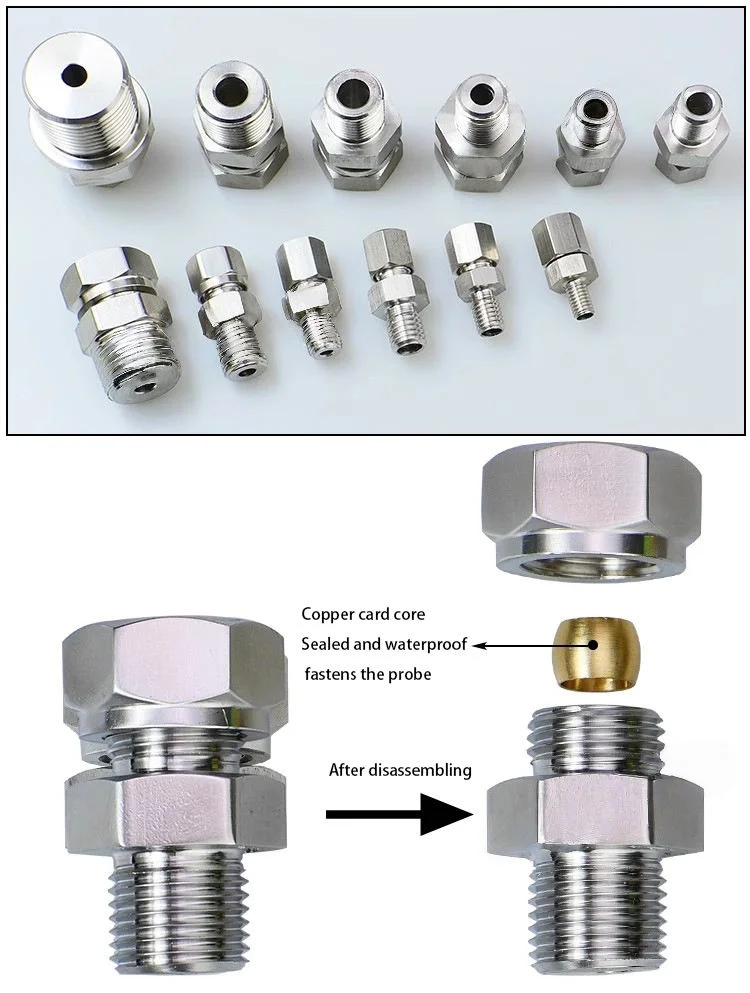 Copper card core
Sealed and waterproof
fastens the probe

After disassembling