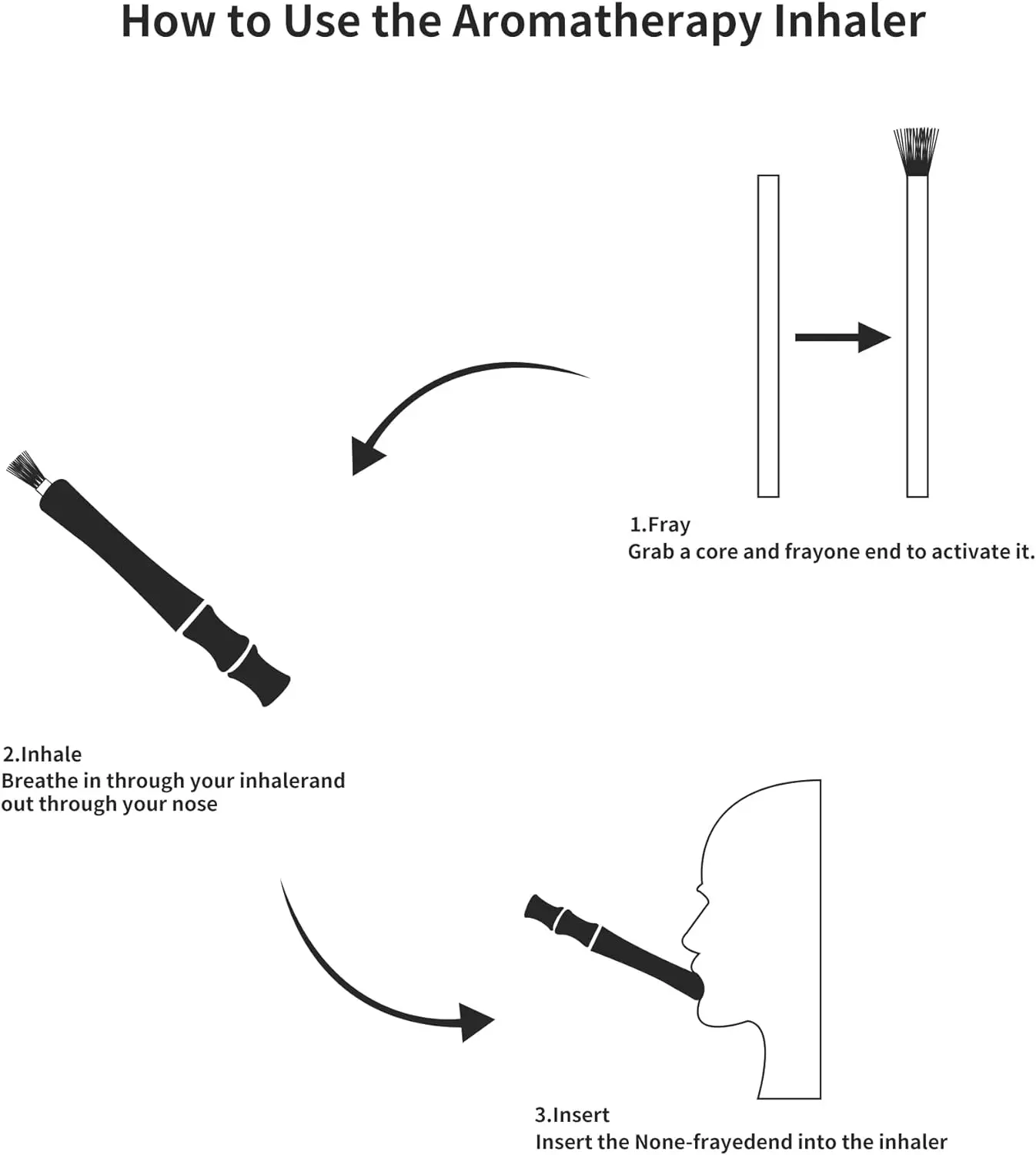 How to Use the Aromatherapy Inhaler

1.Fray
Grab a core and frayone end to activate it.

2.Inhale
Breathe in through your inhalerand out through your nose

3.Insert
Insert the None-frayedend into the inhaler