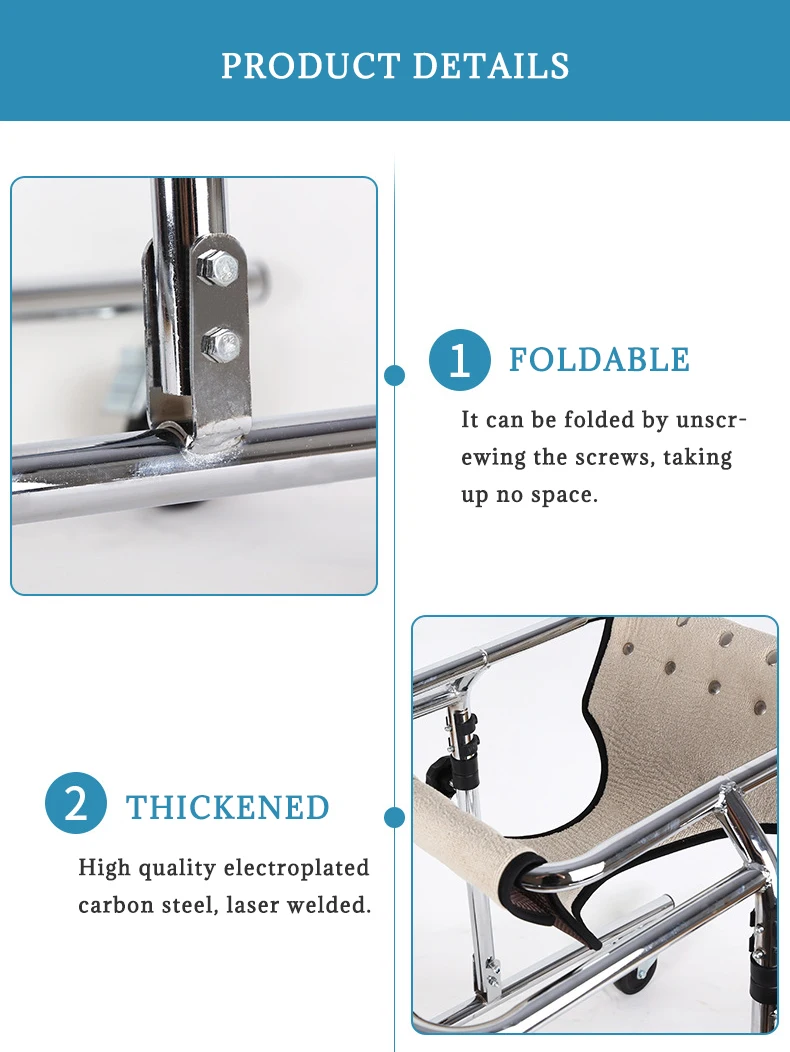 PRODUCT DETAILS

1 FOLDABLE

It can be folded by unscrewing the screws, taking up no space.

2 THICKENED

High quality electroplated carbon steel, laser welded.