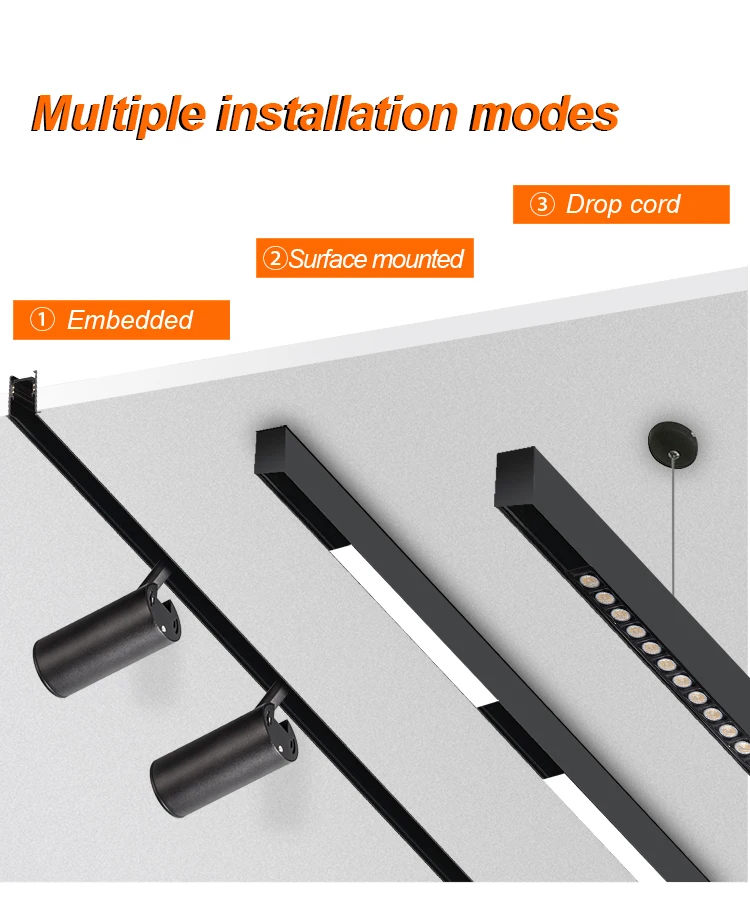 Multiple installation modes

③ Drop cord

②Surface mounted

① Embedded