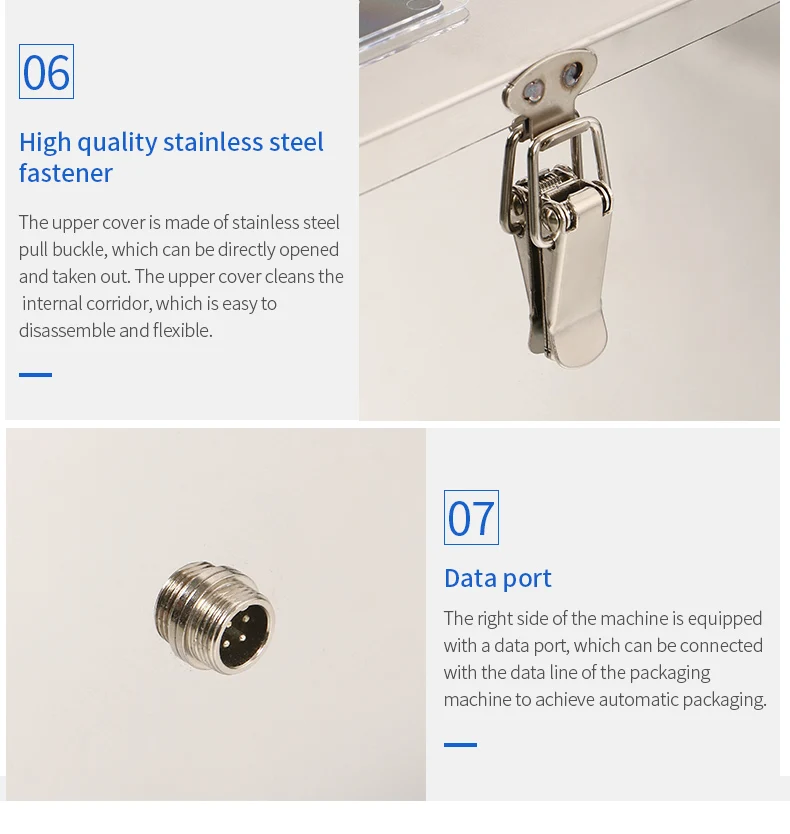 06

High quality stainless steel fastener

The upper cover is made of stainless steel pull buckle, which can be directly opened and taken out. The upper cover cleans the internal corridor, which is easy to disassemble and flexible.

07

Data port

The right side of the machine is equipped with a data port, which can be connected with the data line of the packaging machine to achieve automatic packaging.