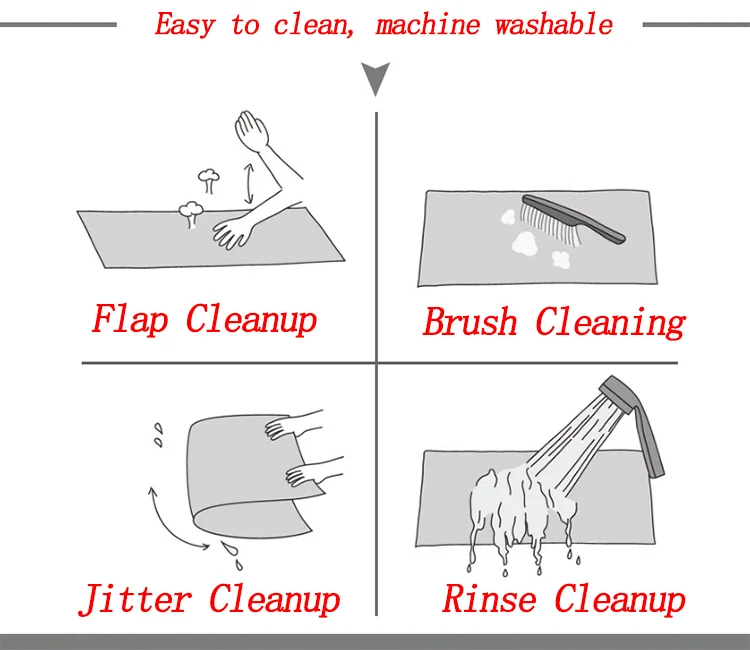 Easy to clean, machine washable

Flap Cleanup

Brush Cleaning

Jitter Cleanup

Rinse Cleanup