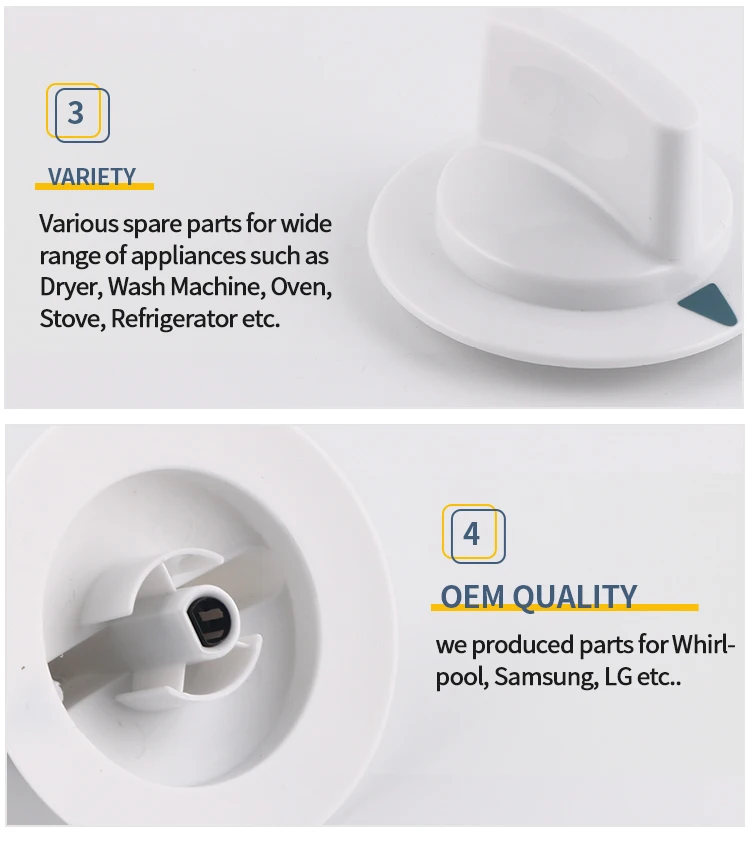 3

VARIETY

Various spare parts for wide range of appliances such as Dryer, Wash Machine, Oven, Stove, Refrigerator etc.

4

OEM QUALITY

we produced parts for Whirlpool, Samsung, LG etc..