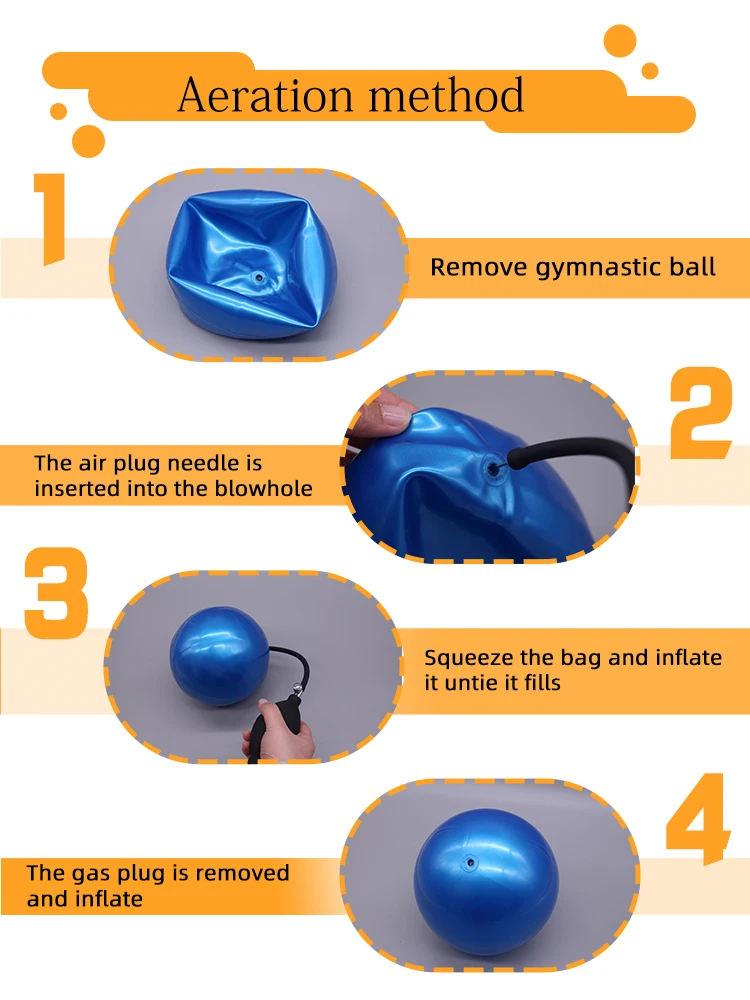 Aeration method

1

Remove gymnastic ball

2

The air plug needle is inserted into the blowhole

3

Squeeze the bag and inflate it untie it fills

4

The gas plug is removed and inflate