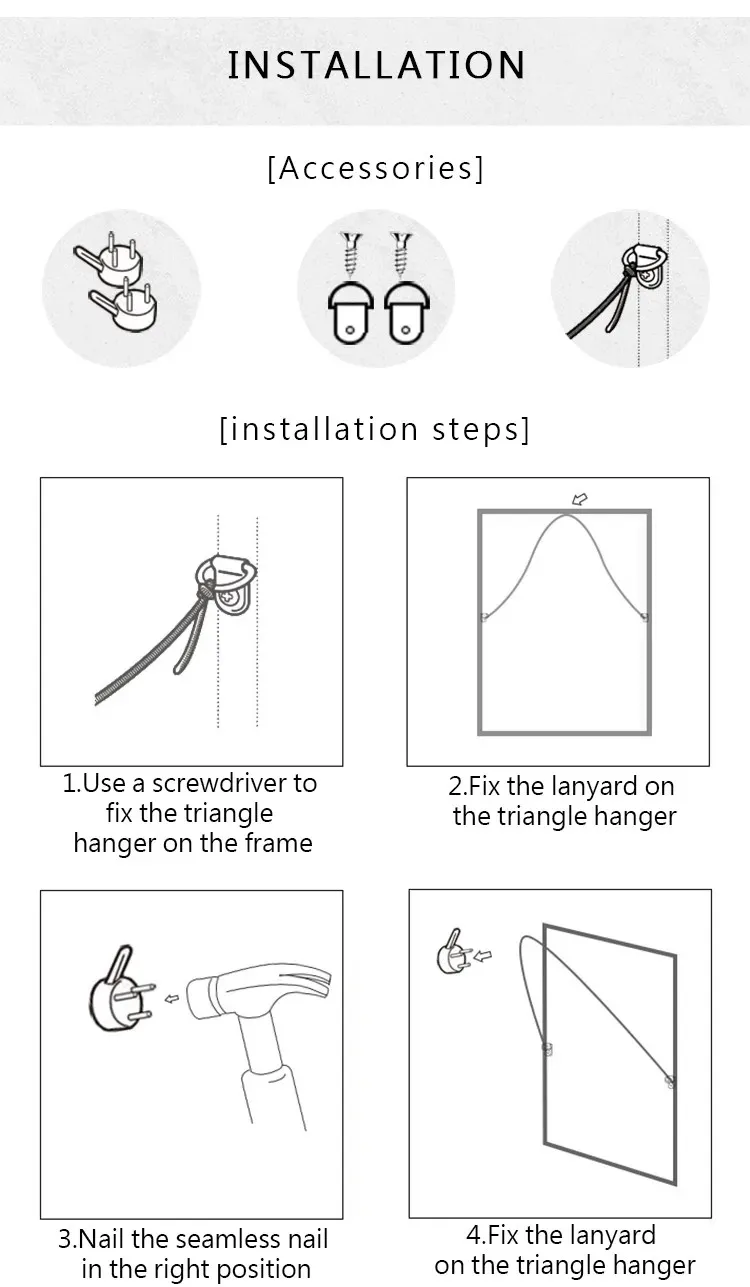 INSTALLATION

[Accessories]

[installation steps]

1.Use a screwdriver to fix the triangle hanger on the frame

2.Fix the lanyard on the triangle hanger

3.Nail the seamless nail in the right position

4.Fix the lanyard on the triangle hanger